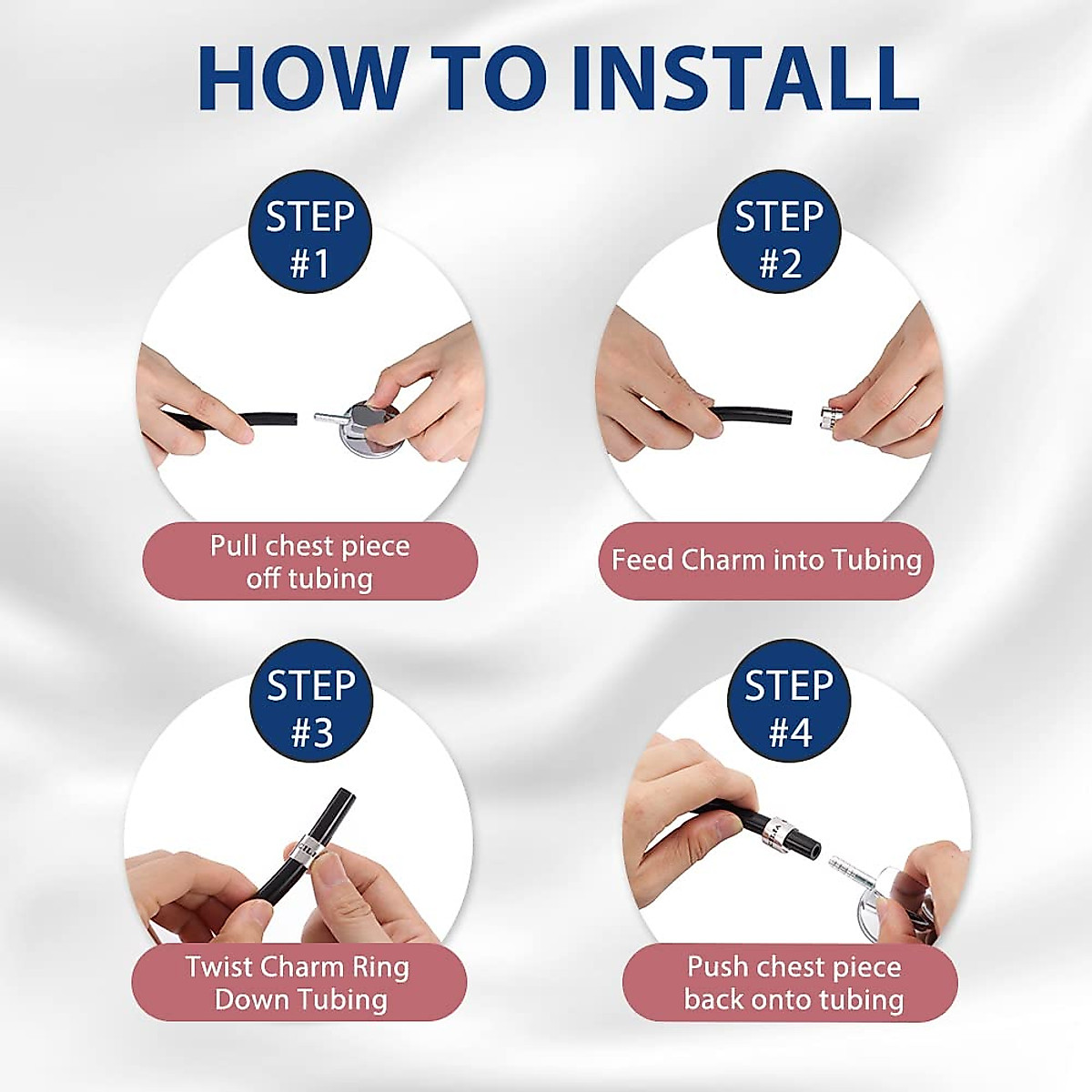 HOW TO INSTALL

STEP #1

Pull chest piece off tubing

STEP #2

Feed Charm into Tubing

STEP #3

Twist Charm Ring Down Tubing

STEP #4

Push chest piece back onto tubing