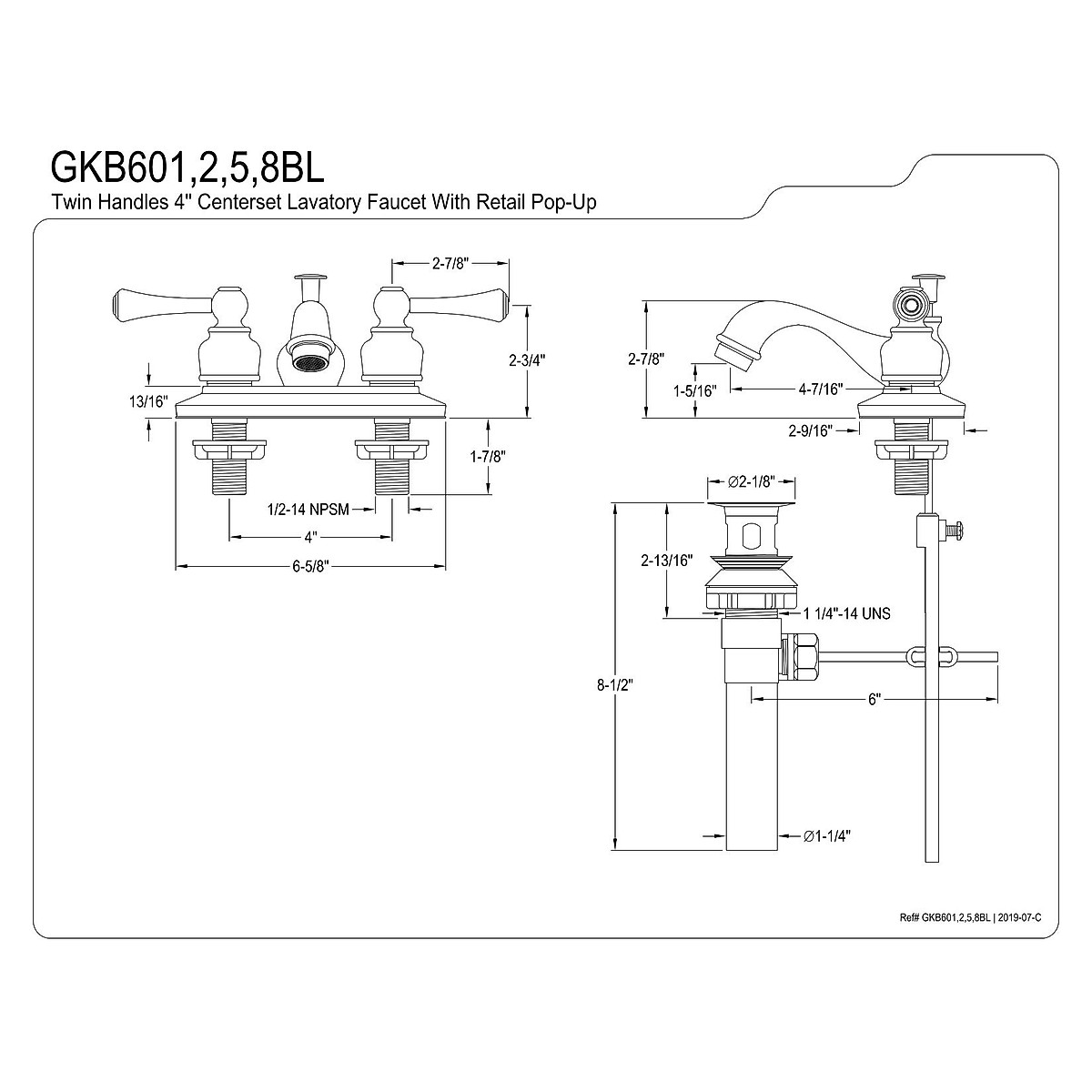 GKB601,2,5,8BL
Twin Handles 4" Centerset Lavatory Faucet With Retail Pop-Up

2-7/8"
2-3/4"
13/16"
1-7/8"
1/2-14 NPSM
4"
6-5/8"

2-7/8"
1-5/16"
4-7/16"
2-9/16"

Ø2-1/8"
2-13/16"
1 1/4"-14 UNS
8-1/2"
6"
Ø1-1/4"

Ref# GKB601,2,5,8BL | 2019-07-C