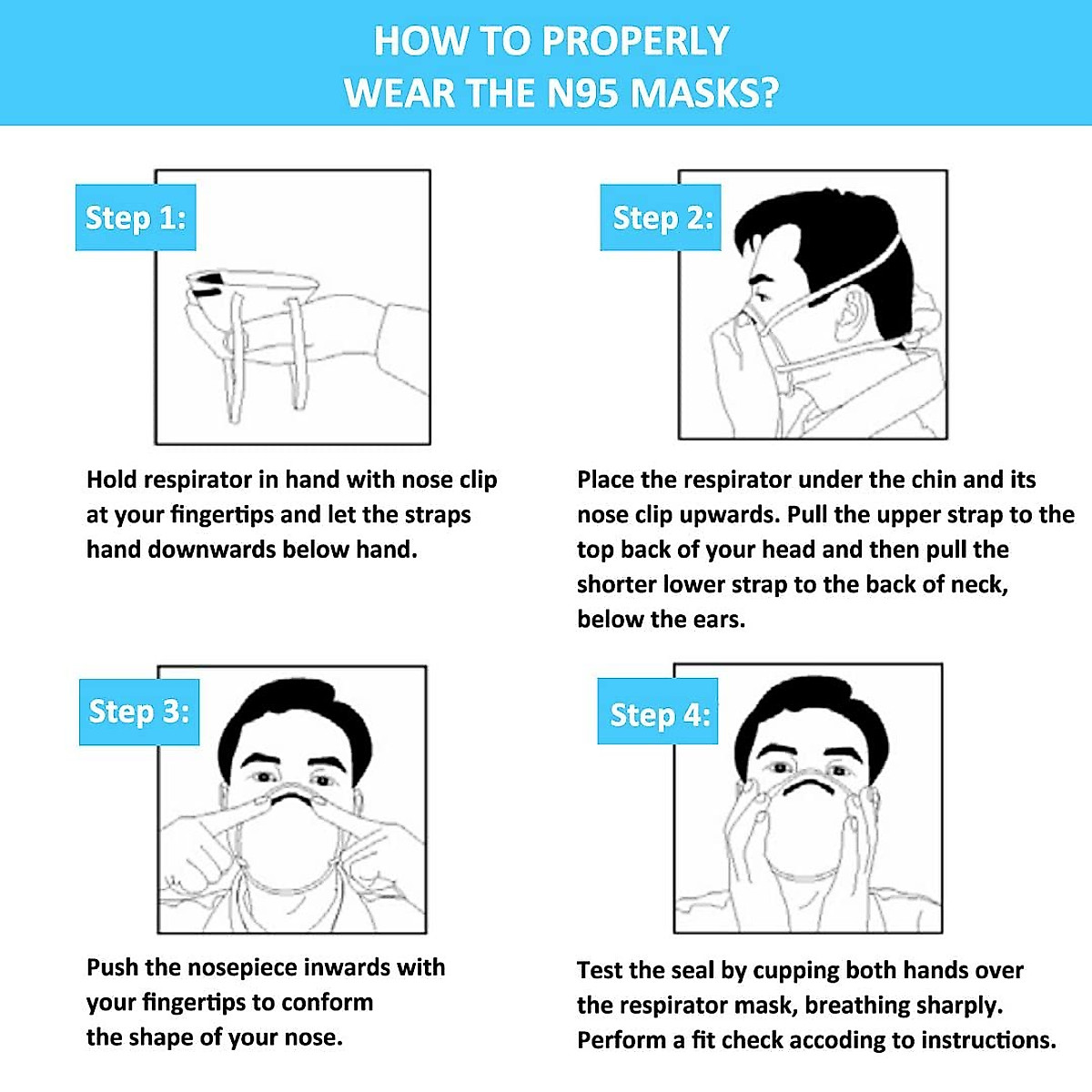 HOW TO PROPERLY
WEAR THE N95 MASKS?

Step 1:

Hold respirator in hand with nose clip at your fingertips and let the straps hand downwards below hand.

Step 2:

Place the respirator under the chin and its nose clip upwards. Pull the upper strap to the top back of your head and then pull the shorter lower strap to the back of neck, below the ears.

Step 3:

Push the nosepiece inwards with your fingertips to conform the shape of your nose.

Step 4:

Test the seal by cupping both hands over the respirator mask, breathing sharply. Perform a fit check accoding to instructions.