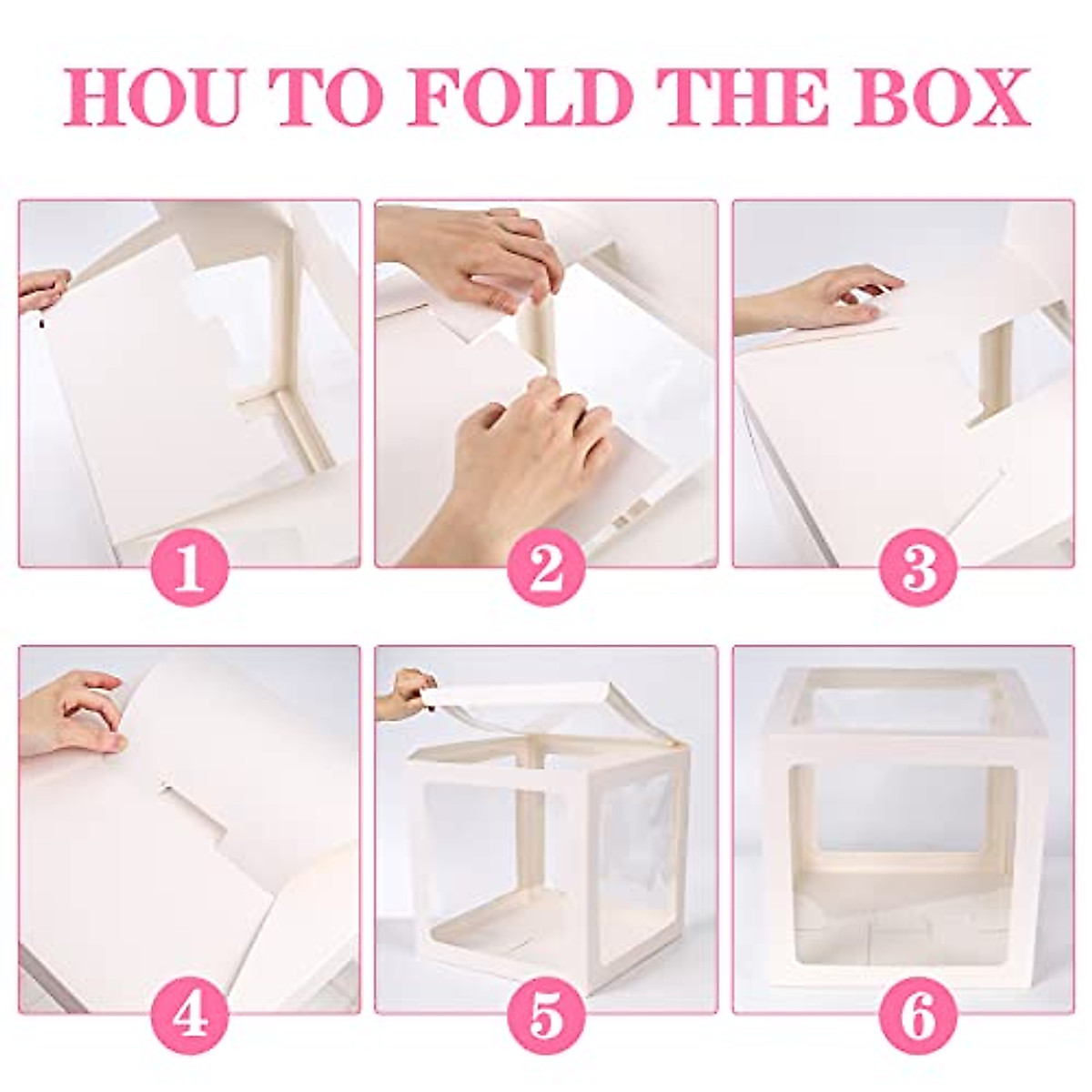 HOU TO FOLD THE BOX

1

2

3

4

5

6