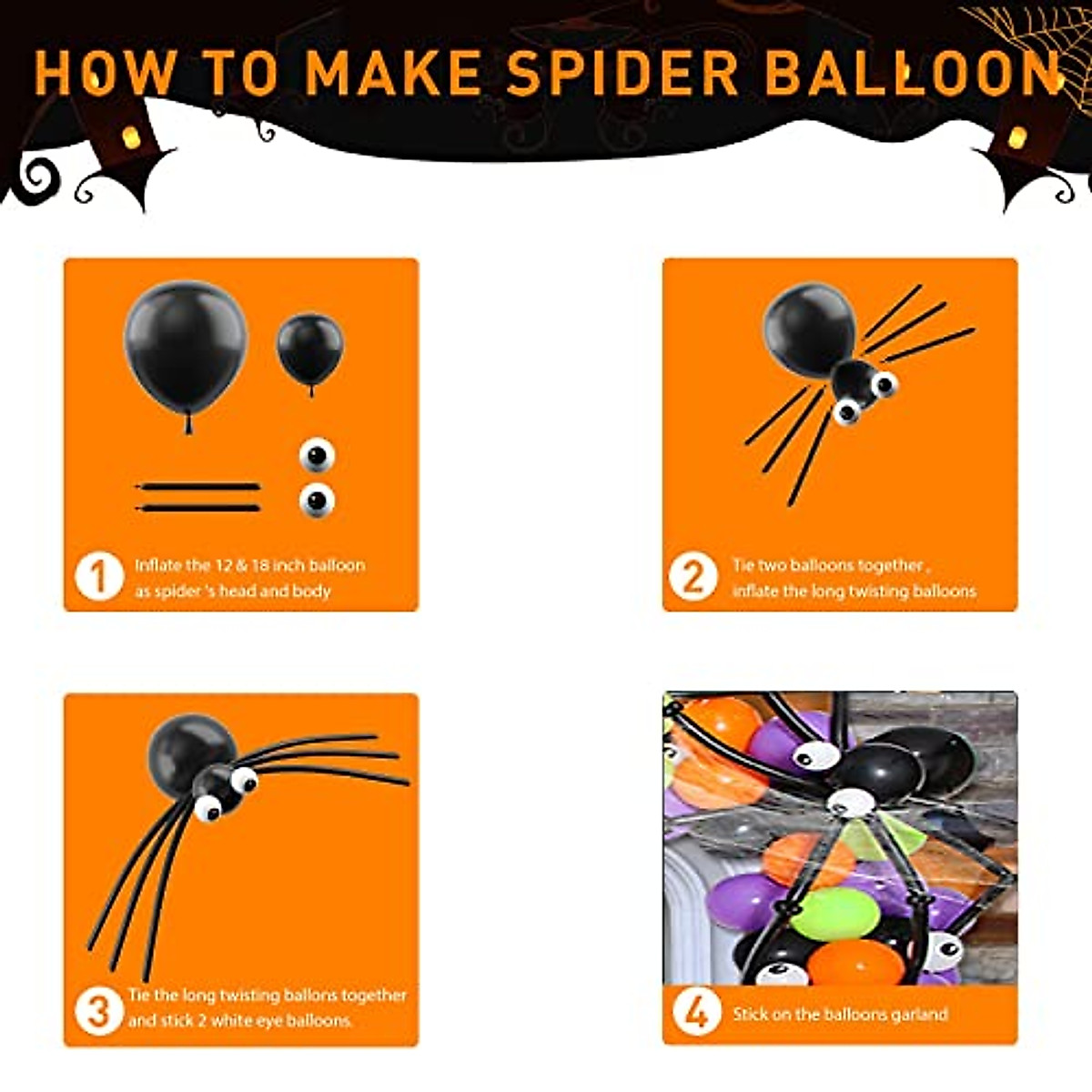 HOW TO MAKE SPIDER BALLOON

1 Inflate the 12 & 18 inch balloon as spider 's head and body

2 Tie two balloons together , inflate the long twisting balloons

3 Tie the long twisting ballons together and stick 2 white eye balloons.

4 Stick on the balloons garland