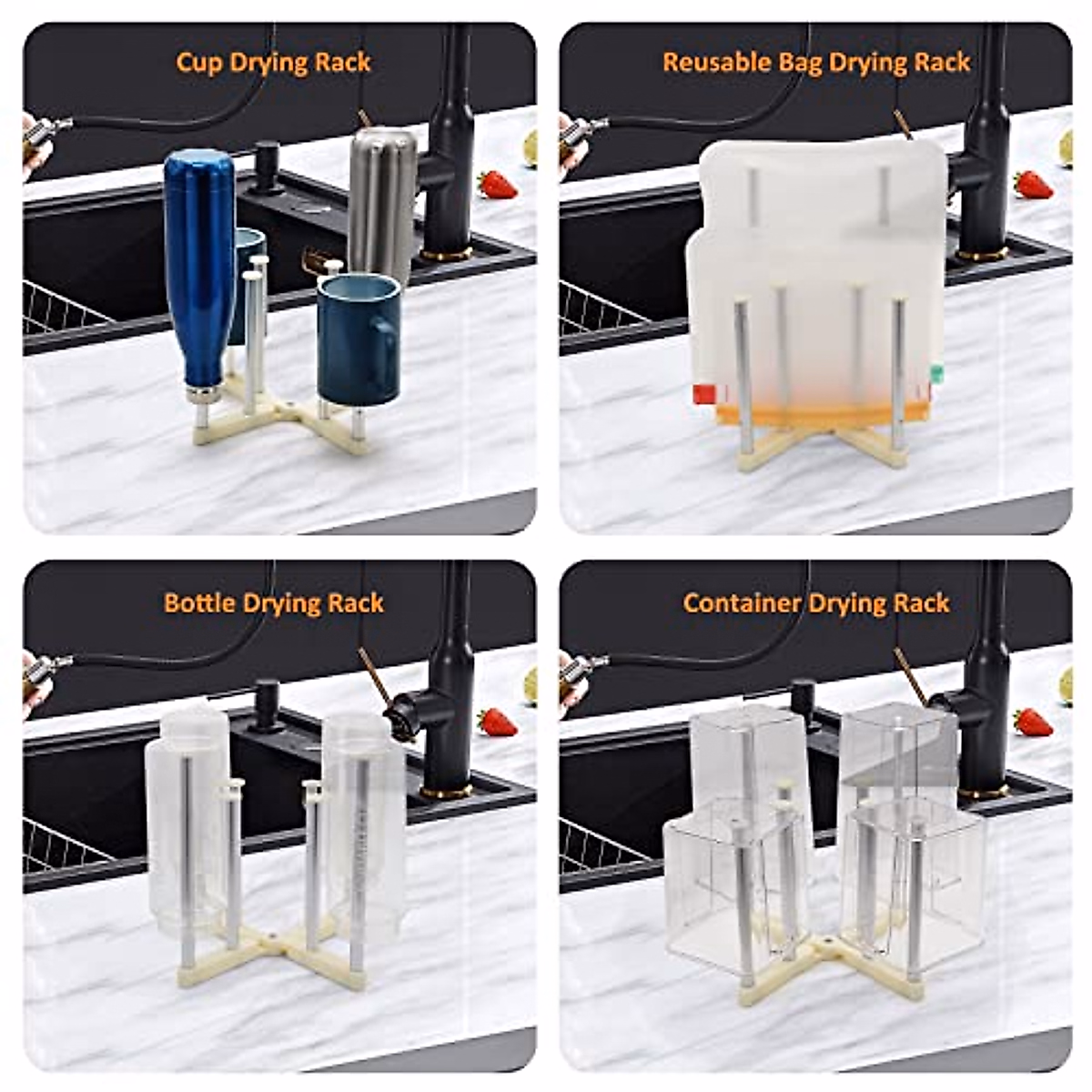 Cup Drying Rack

Reusable Bag Drying Rack

Bottle Drying Rack

Container Drying Rack