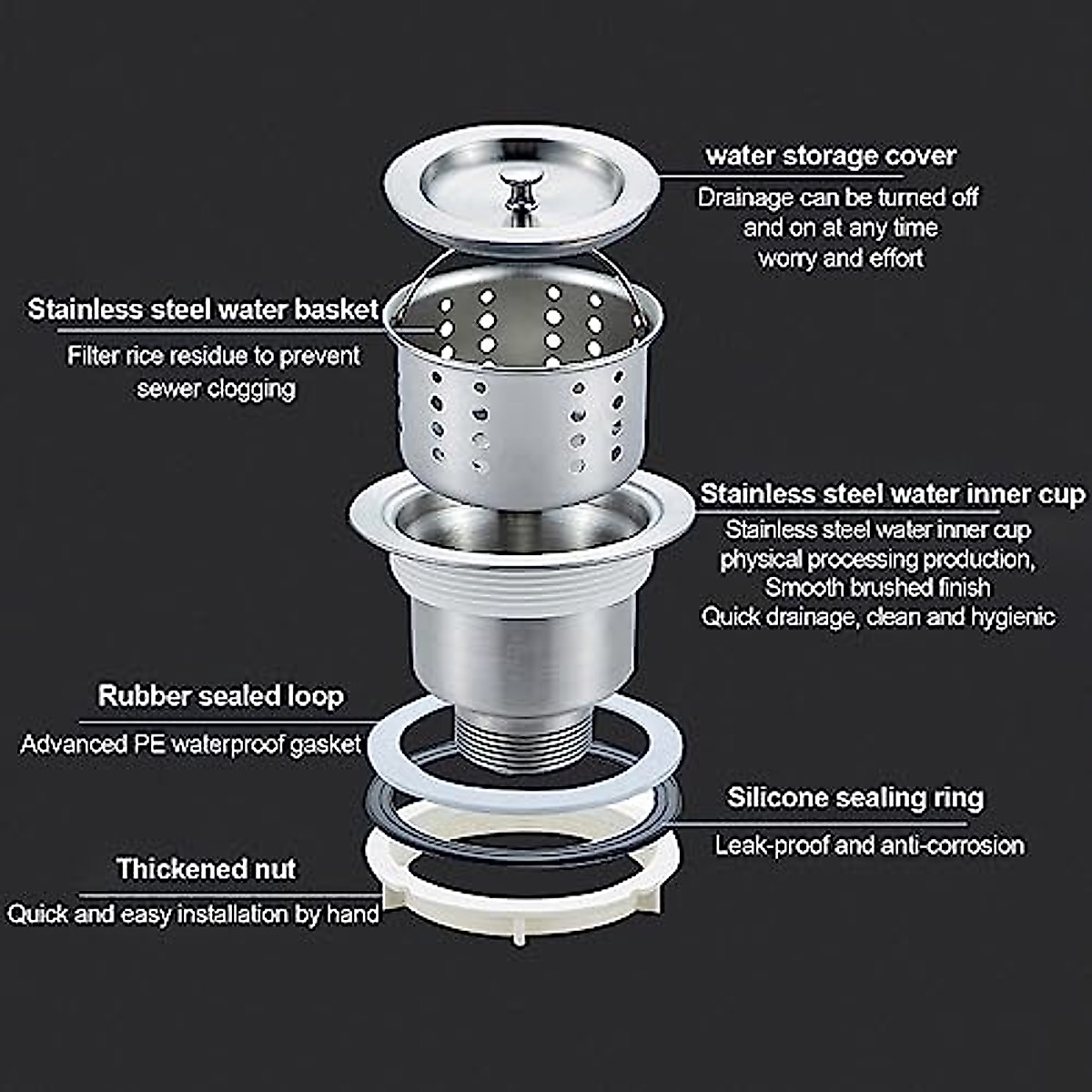 water storage cover
Drainage can be turned off and on at any time worry and effort

Stainless steel water basket
Filter rice residue to prevent sewer clogging

Stainless steel water inner cup
Stainless steel water inner cup physical processing production, Smooth brushed finish
Quick drainage, clean and hygienic

Rubber sealed loop
Advanced PE waterproof gasket

Silicone sealing ring
Leak-proof and anti-corrosion

Thickened nut
Quick and easy installation by hand