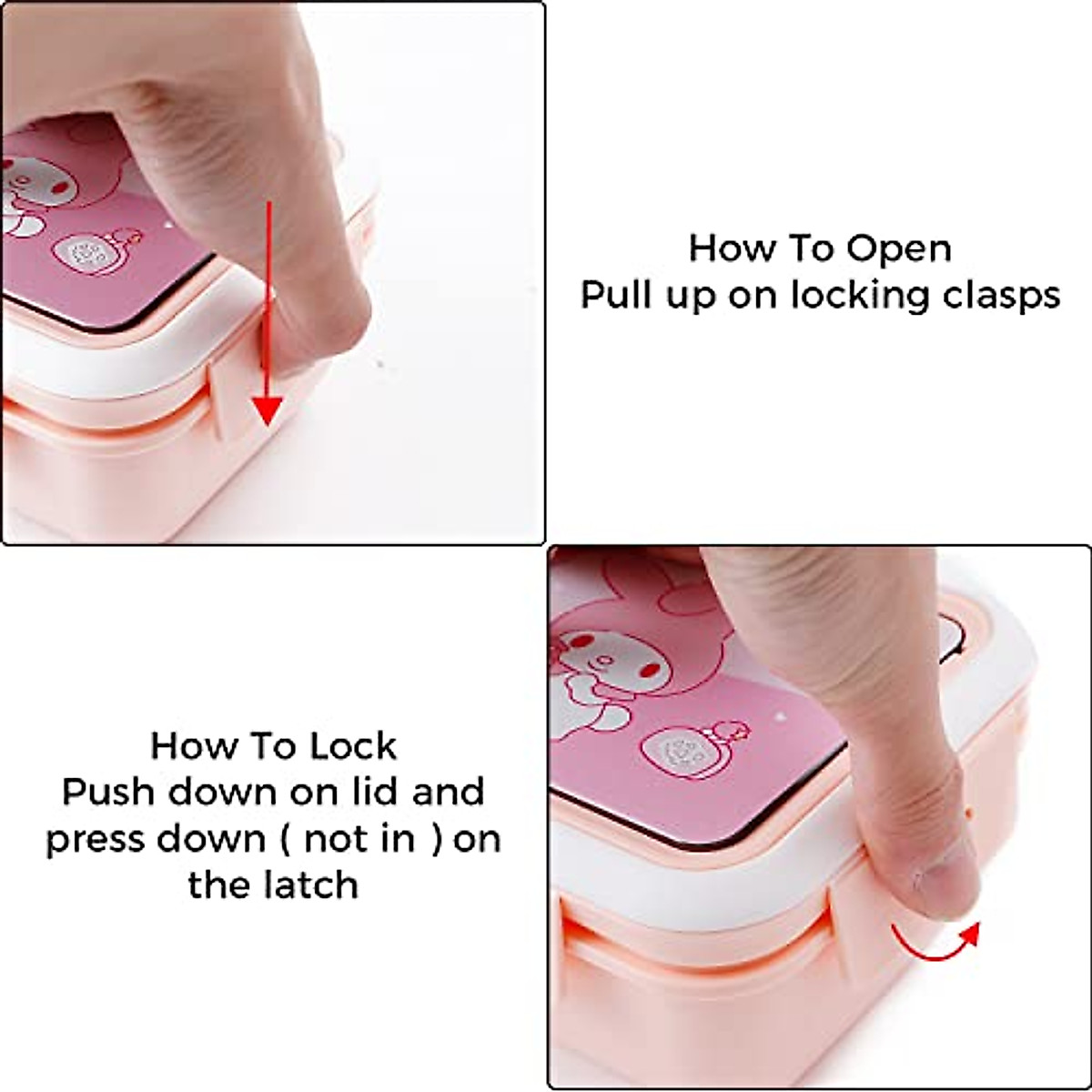 How To Open
Pull up on locking clasps

How To Lock
Push down on lid and press down ( not in ) on the latch