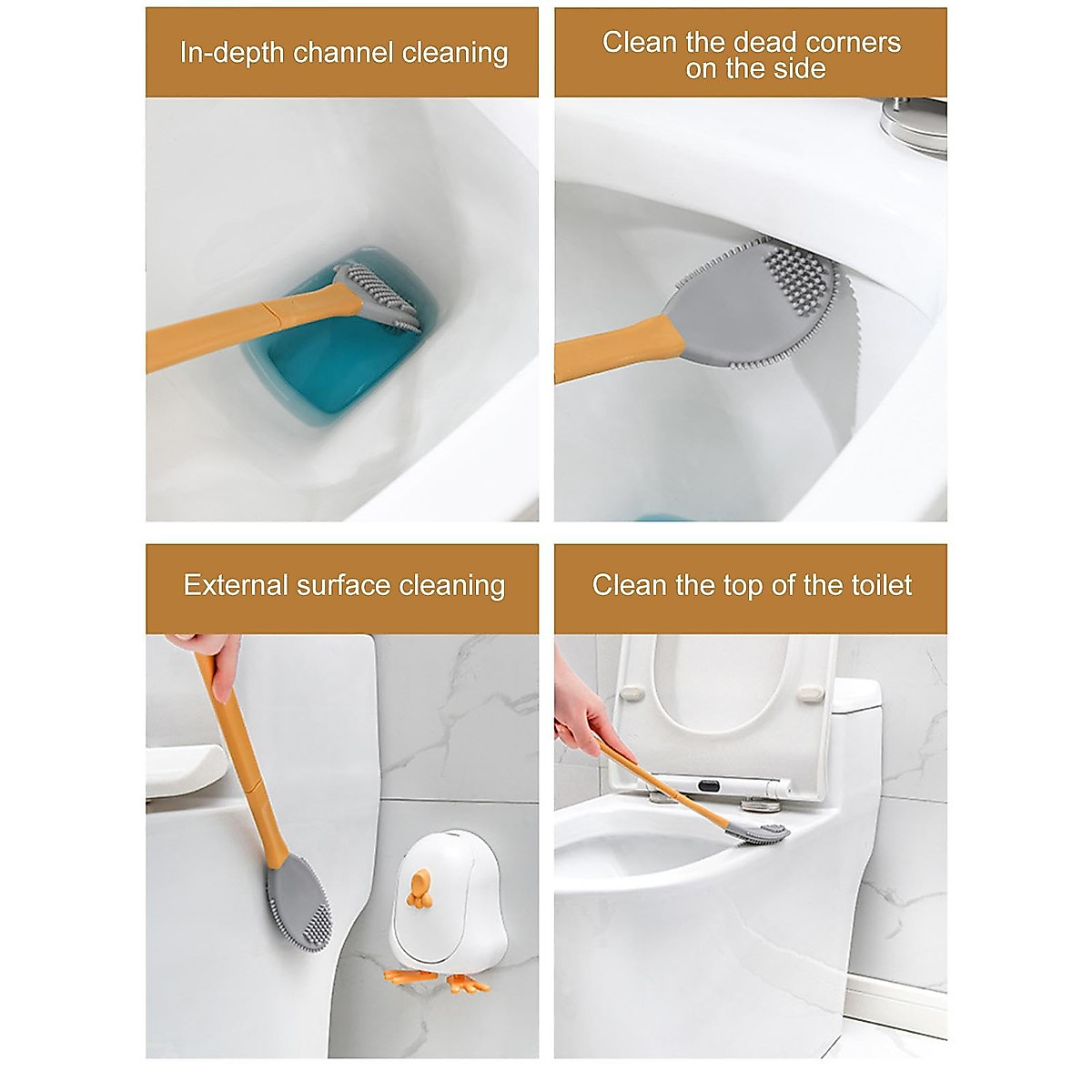 In-depth channel cleaning

Clean the dead corners on the side

External surface cleaning

Clean the top of the toilet