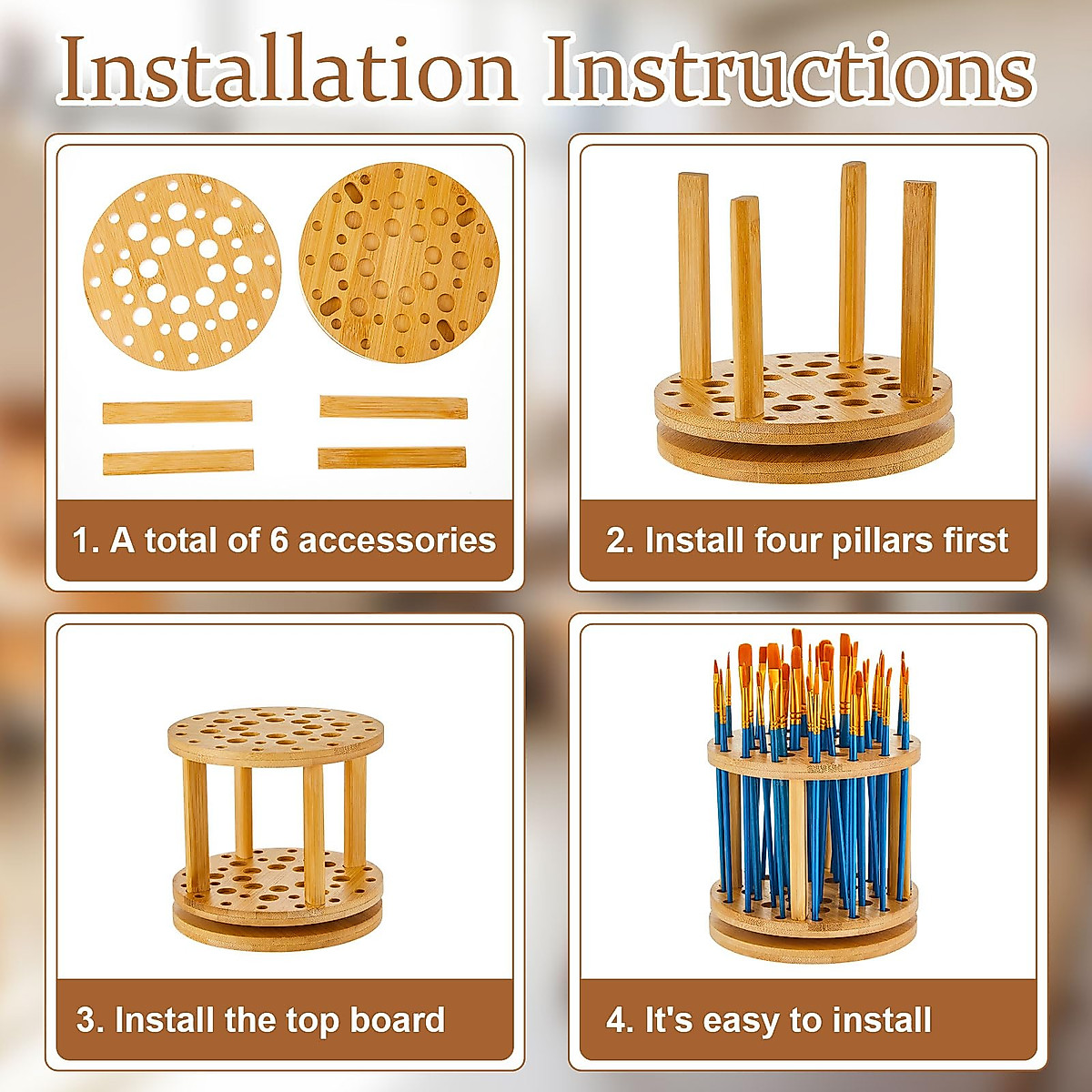 Installation Instructions

1. A total of 6 accessories

2. Install four pillars first

3. Install the top board

4. It's easy to install