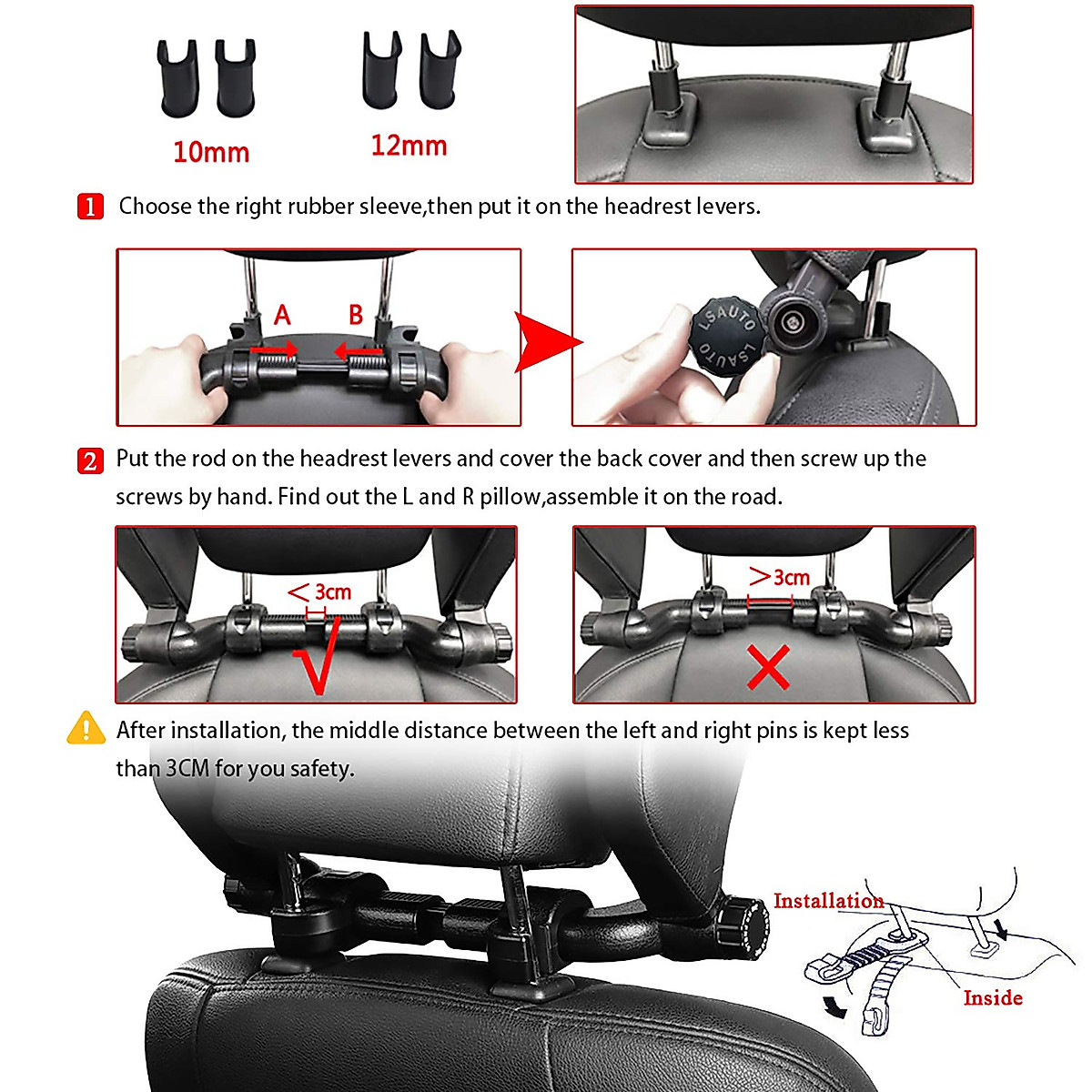 10mm

12mm

1 Choose the right rubber sleeve,then put it on the headrest levers.

A B

LSAUTO LSAUTO

2 Put the rod on the headrest levers and cover the back cover and then screw up the screws by hand. Find out the L and R pillow,assemble it on the road.

< 3cm

√

> 3cm

×

After installation, the middle distance between the left and right pins is kept less than 3CM for you safety.

Installation

Inside