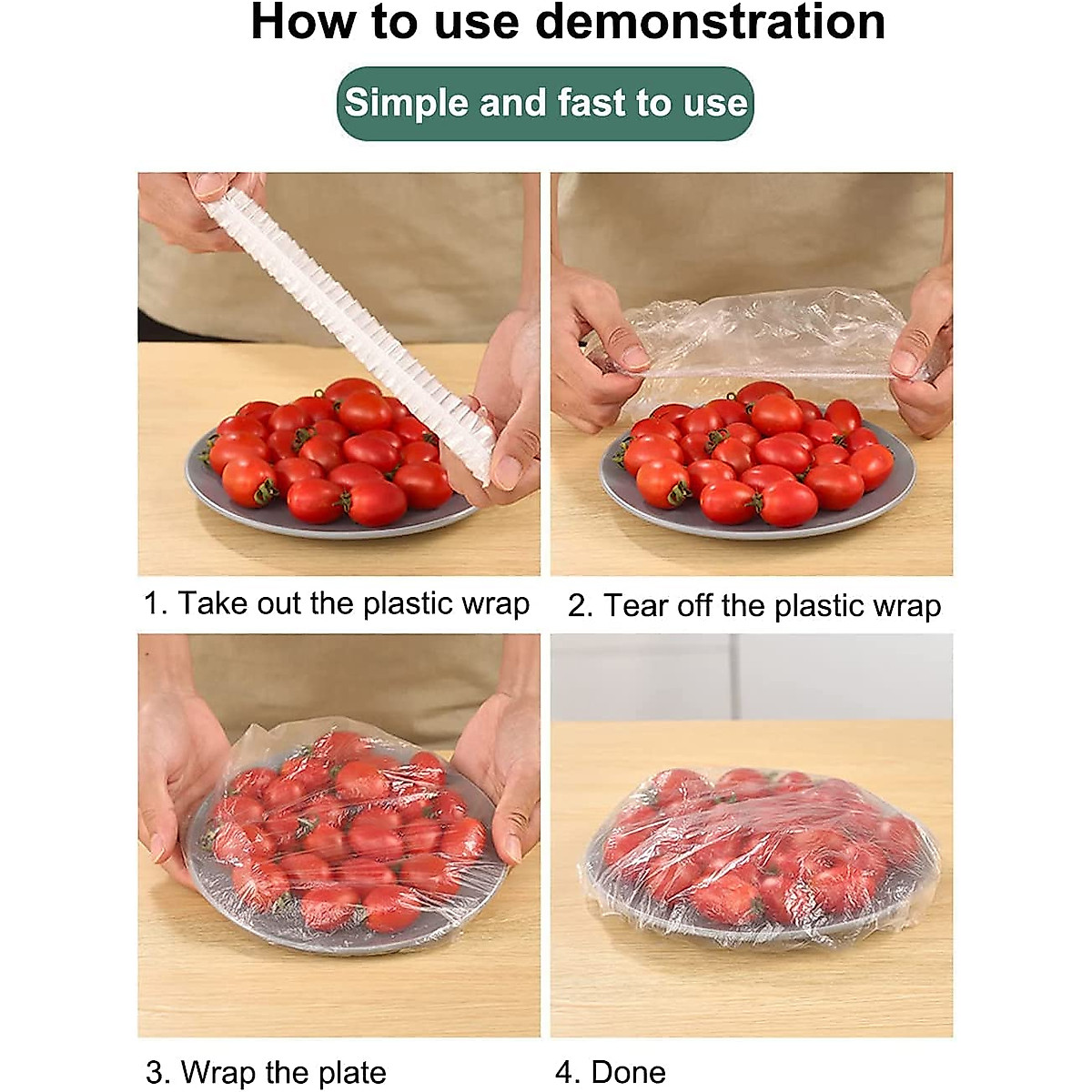 How to use demonstration

Simple and fast to use

1. Take out the plastic wrap

2. Tear off the plastic wrap

3. Wrap the plate

4. Done