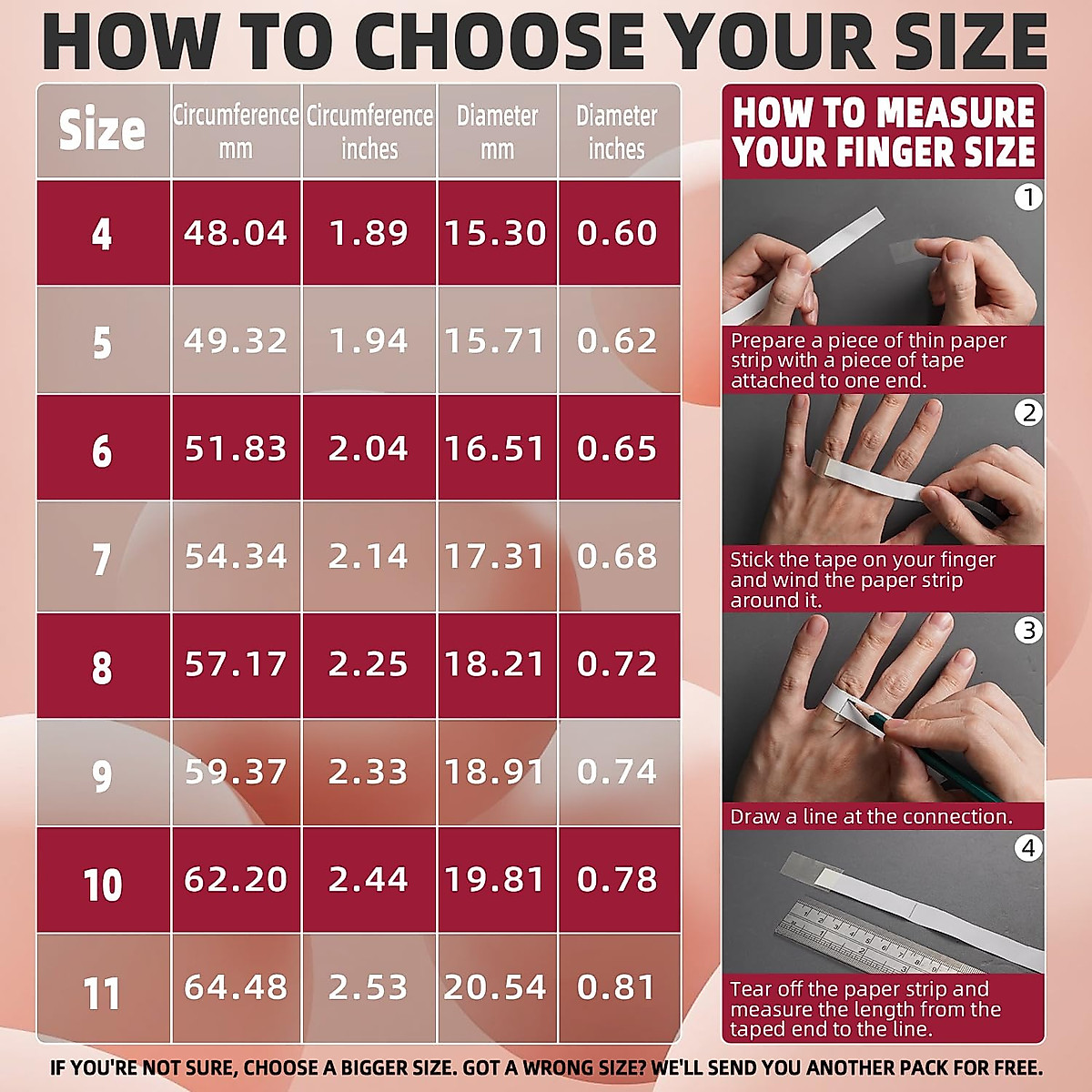 HOW TO CHOOSE YOUR SIZE

| Size | Circumference mm | Circumference inches | Diameter mm | Diameter inches |
|---|---|---|---|---|
| 4 | 48.04 | 1.89 | 15.30 | 0.60 |
| 5 | 49.32 | 1.94 | 15.71 | 0.62 |
| 6 | 51.83 | 2.04 | 16.51 | 0.65 |
| 7 | 54.34 | 2.14 | 17.31 | 0.68 |
| 8 | 57.17 | 2.25 | 18.21 | 0.72 |
| 9 | 59.37 | 2.33 | 18.91 | 0.74 |
| 10 | 62.20 | 2.44 | 19.81 | 0.78 |
| 11 | 64.48 | 2.53 | 20.54 | 0.81 |

HOW TO MEASURE YOUR FINGER SIZE

1
Prepare a piece of thin paper strip with a piece of tape attached to one end.

2
Stick the tape on your finger and wind the paper strip around it.

3
Draw a line at the connection.

4
Tear off the paper strip and measure the length from the taped end to the line.

IF YOU'RE NOT SURE, CHOOSE A BIGGER SIZE. GOT A WRONG SIZE? WE'LL SEND YOU ANOTHER PACK FOR FREE.