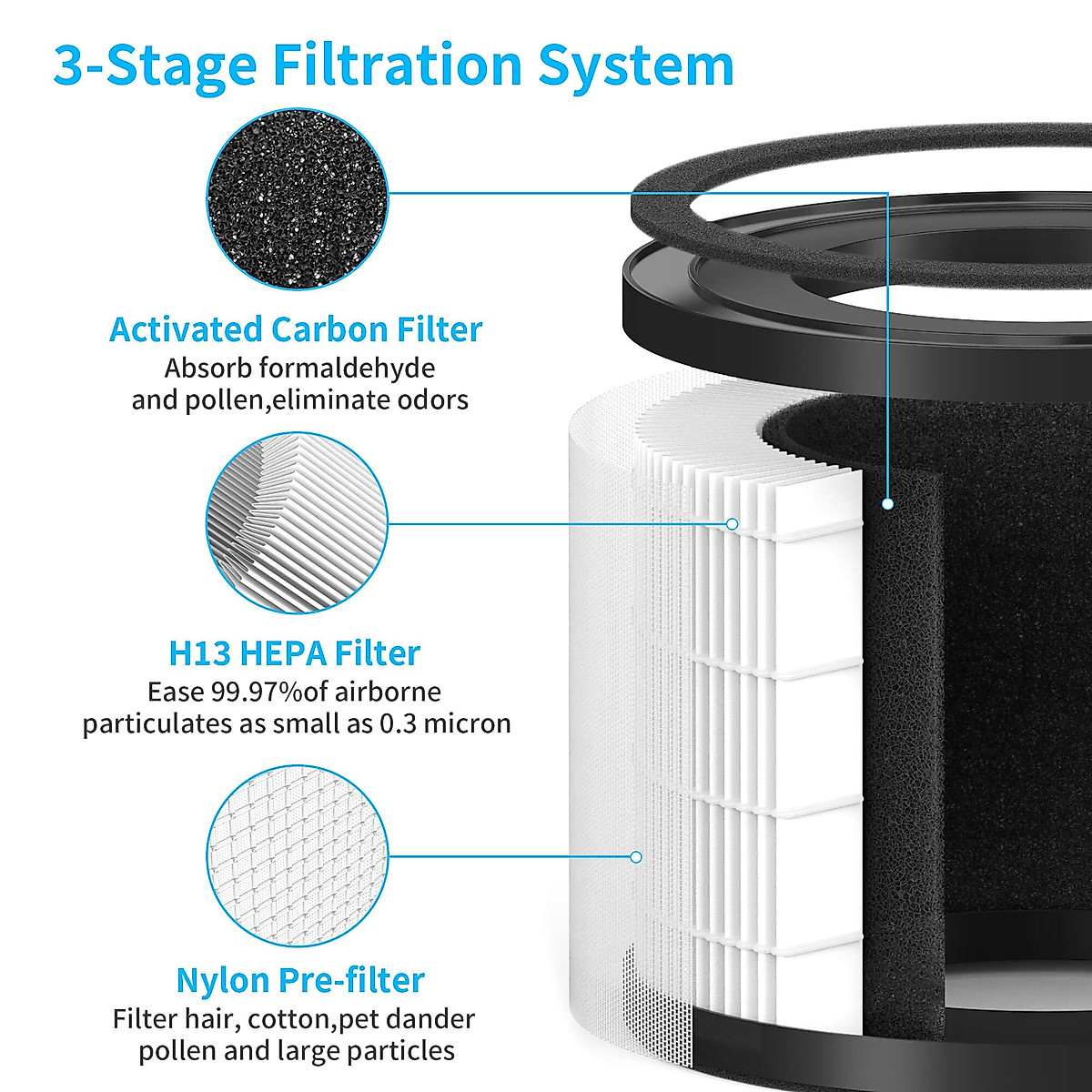 3-Stage Filtration System

Activated Carbon Filter
Absorb formaldehyde and pollen,eliminate odors

H13 HEPA Filter
Ease 99.97%of airborne particulates as small as 0.3 micron

Nylon Pre-filter
Filter hair, cotton,pet dander pollen and large particles