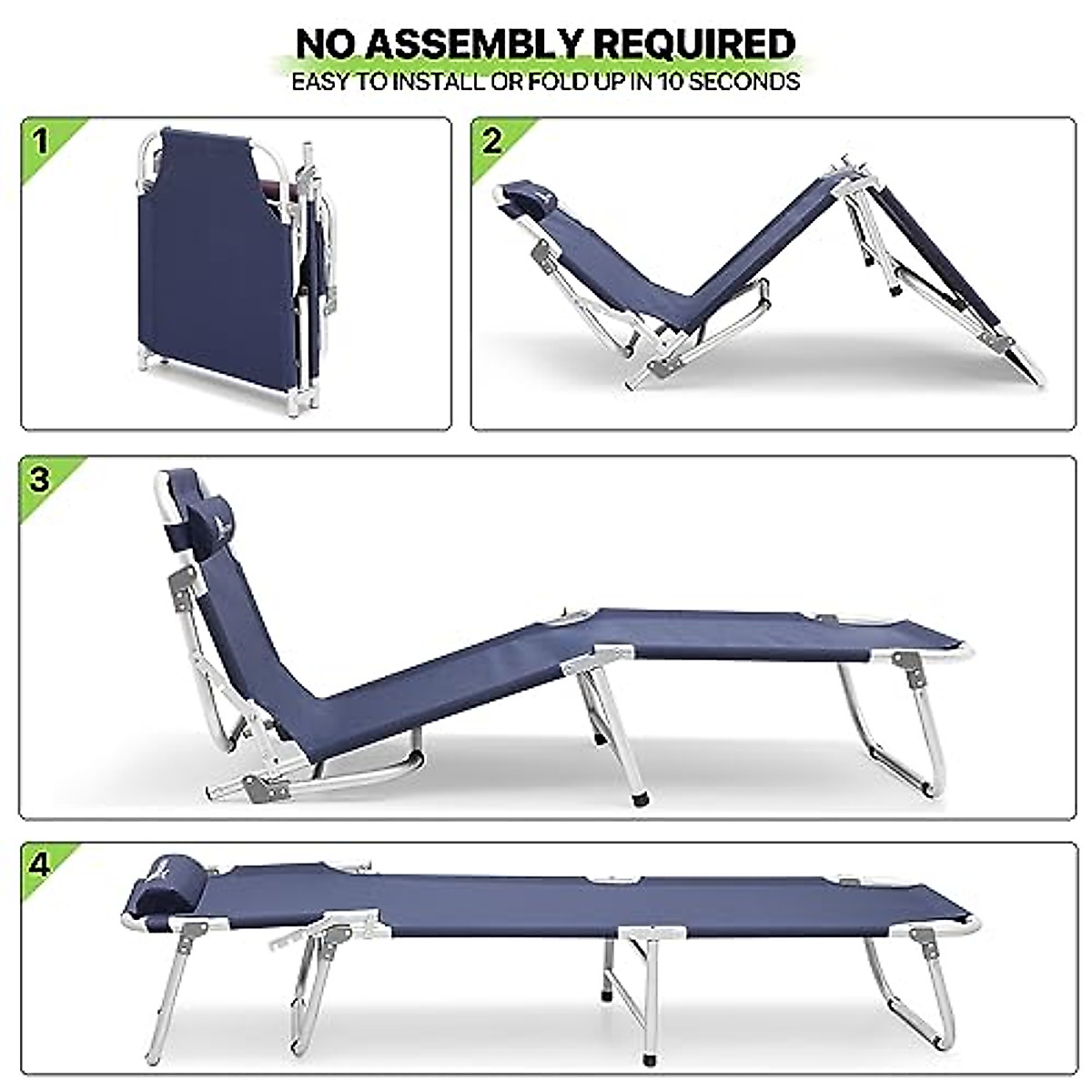 NO ASSEMBLY REQUIRED
EASY TO INSTALL OR FOLD UP IN 10 SECONDS

1

2

3

4