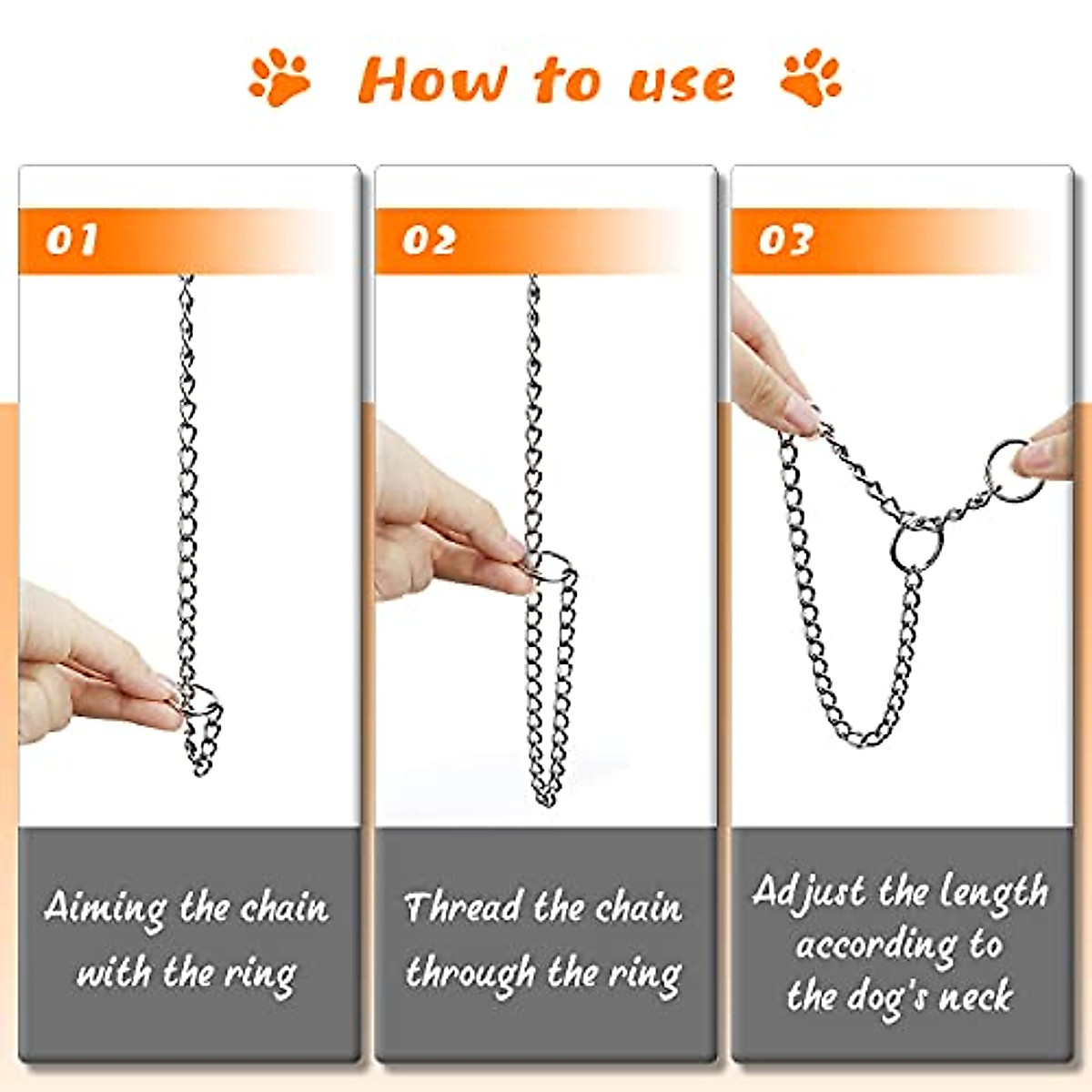 How to use

01

Aiming the chain with the ring

02

Thread the chain through the ring

03

Adjust the length according to the dog's neck