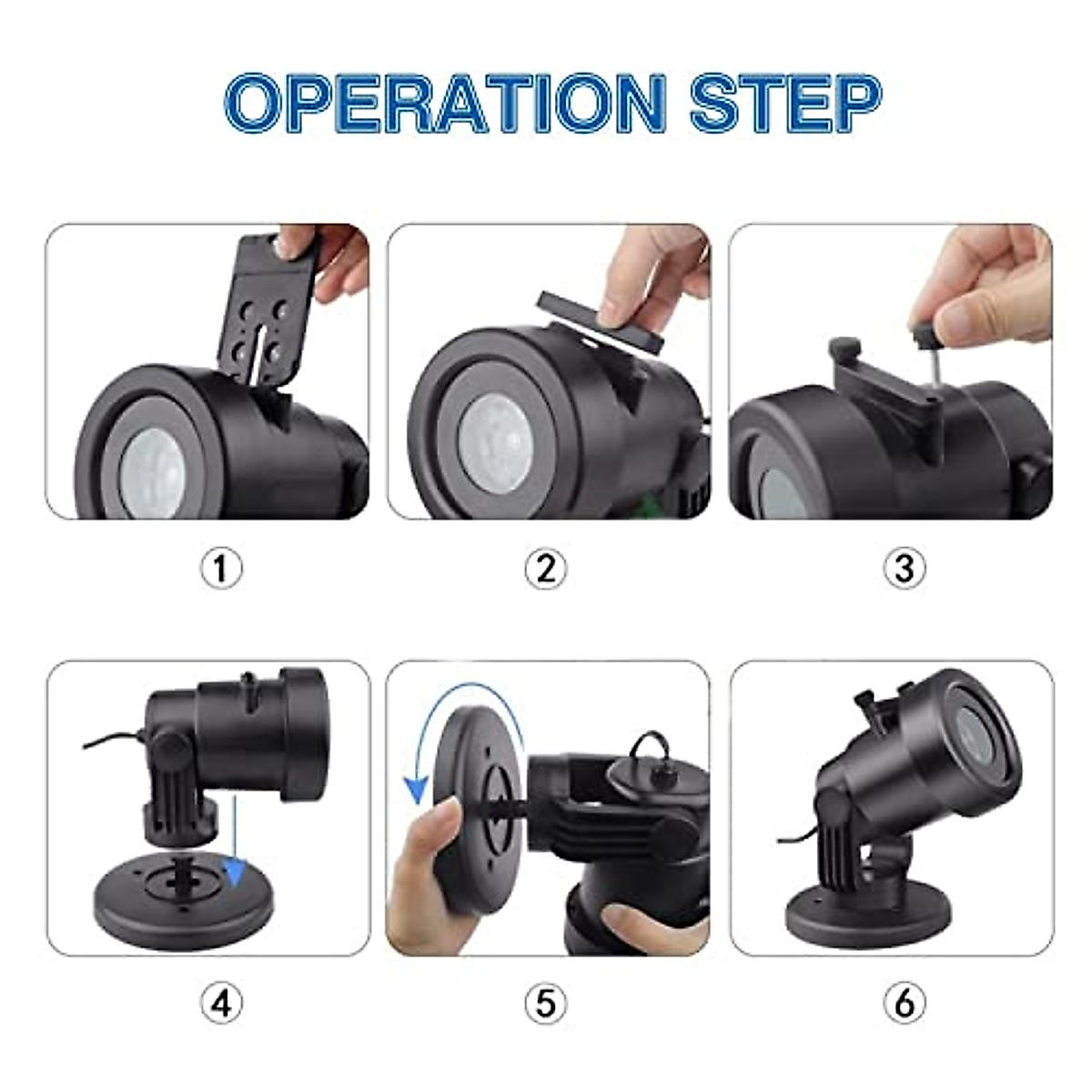 OPERATION STEP

①

②

③

④

⑤

⑥