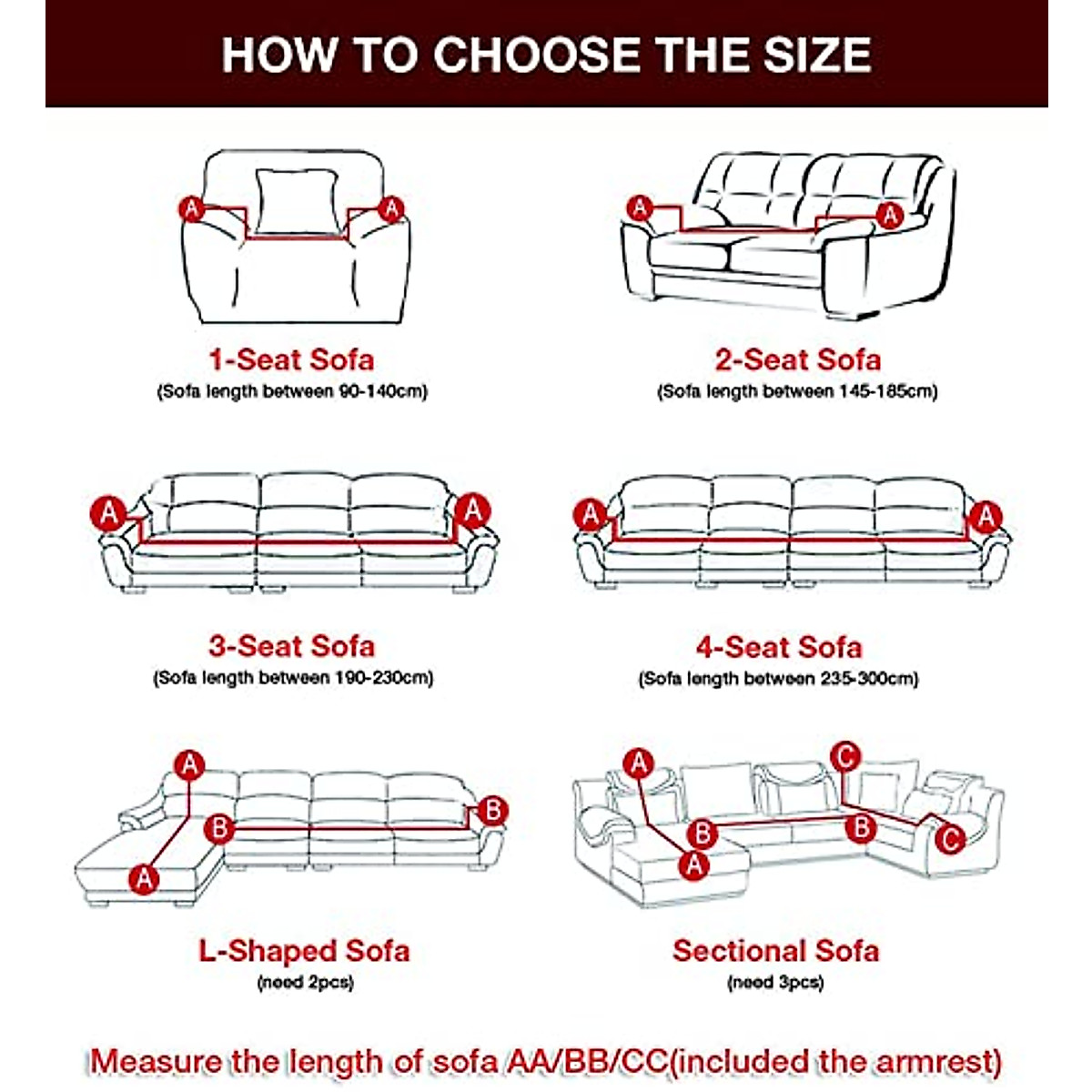 HOW TO CHOOSE THE SIZE

A A

1-Seat Sofa
(Sofa length between 90-140cm)

A A

2-Seat Sofa
(Sofa length between 145-185cm)

A A

3-Seat Sofa
(Sofa length between 190-230cm)

A A

4-Seat Sofa
(Sofa length between 235-300cm)

A B B A

L-Shaped Sofa
(need 2pcs)

A C B B A C

Sectional Sofa
(need 3pcs)

Measure the length of sofa AA/BB/CC(included the armrest)