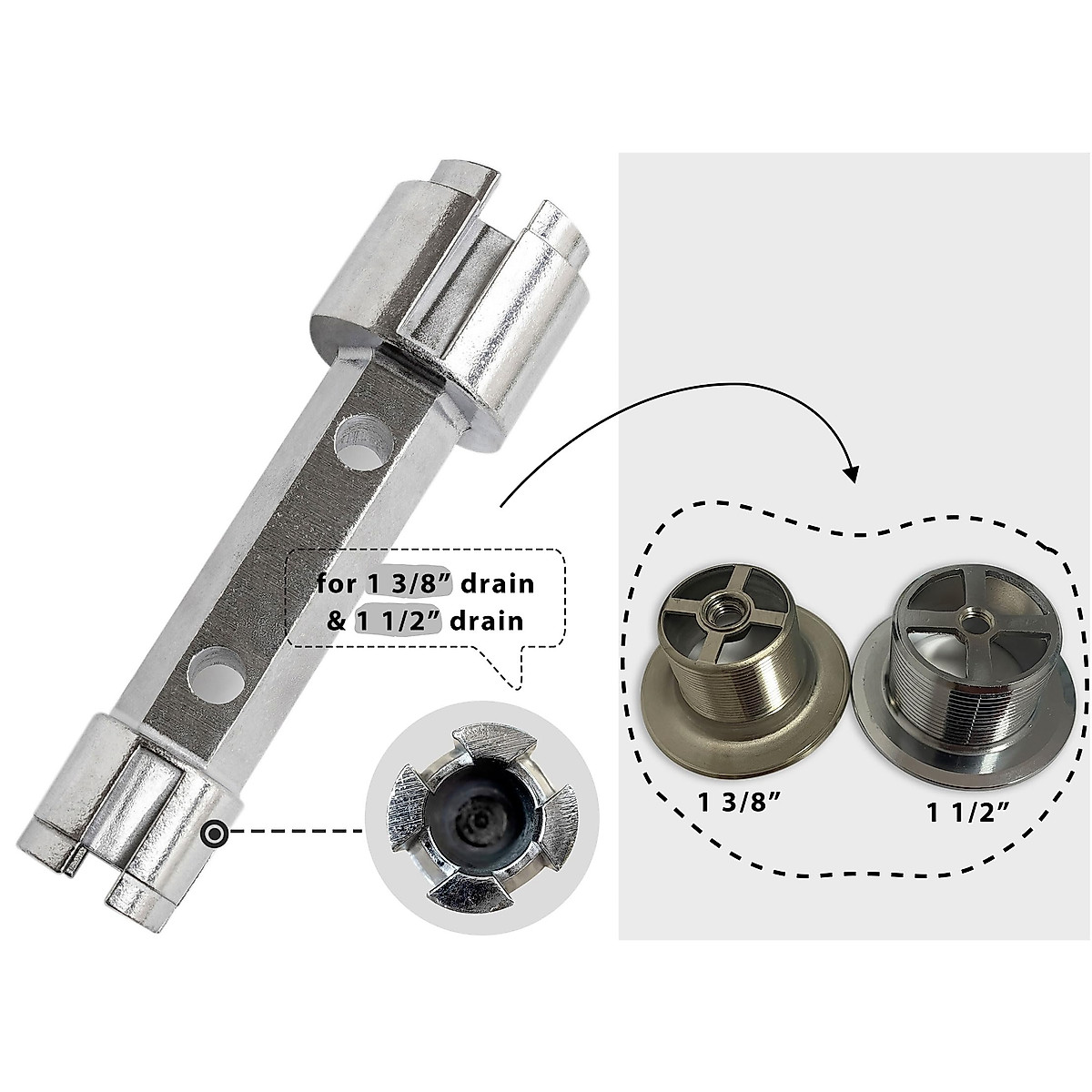 for 1 3/8” drain
& 1 1/2” drain

1 3/8”

1 1/2”