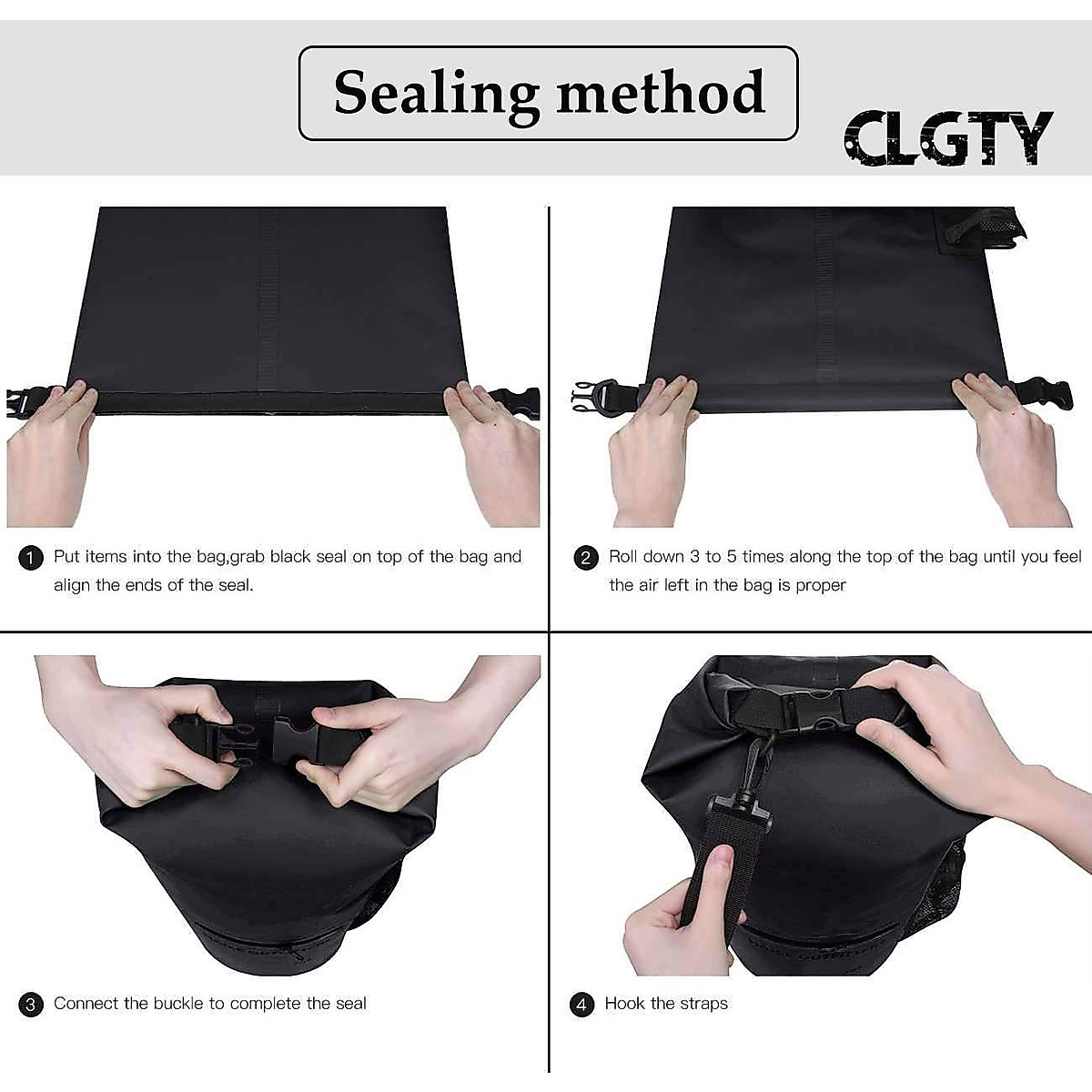 Sealing method

CLGTY

1 Put items into the bag,grab black seal on top of the bag and align the ends of the seal.

2 Roll down 3 to 5 times along the top of the bag until you feel the air left in the bag is proper

3 Connect the buckle to complete the seal

4 Hook the straps