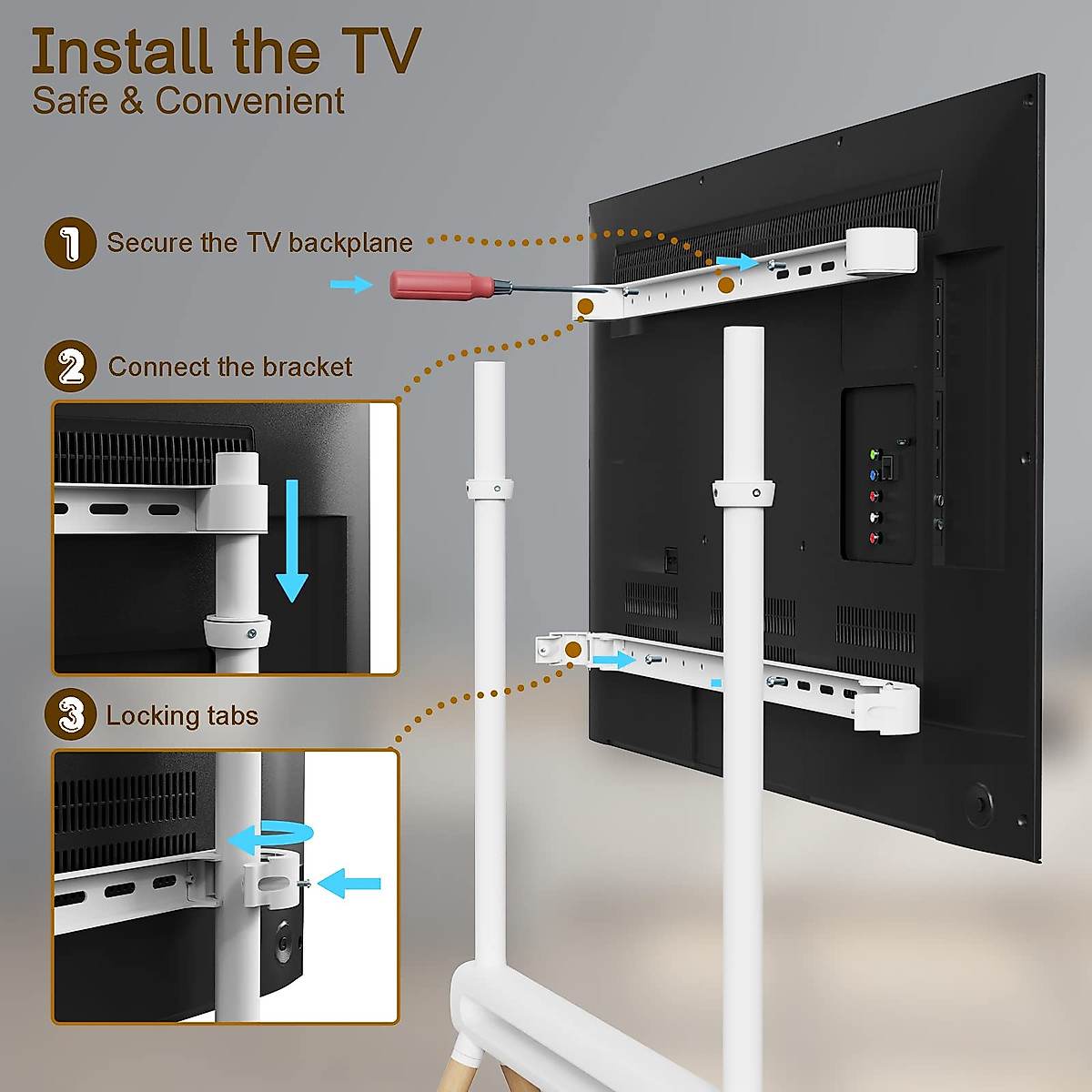 Install the TV
Safe & Convenient

1 Secure the TV backplane

2 Connect the bracket

3 Locking tabs