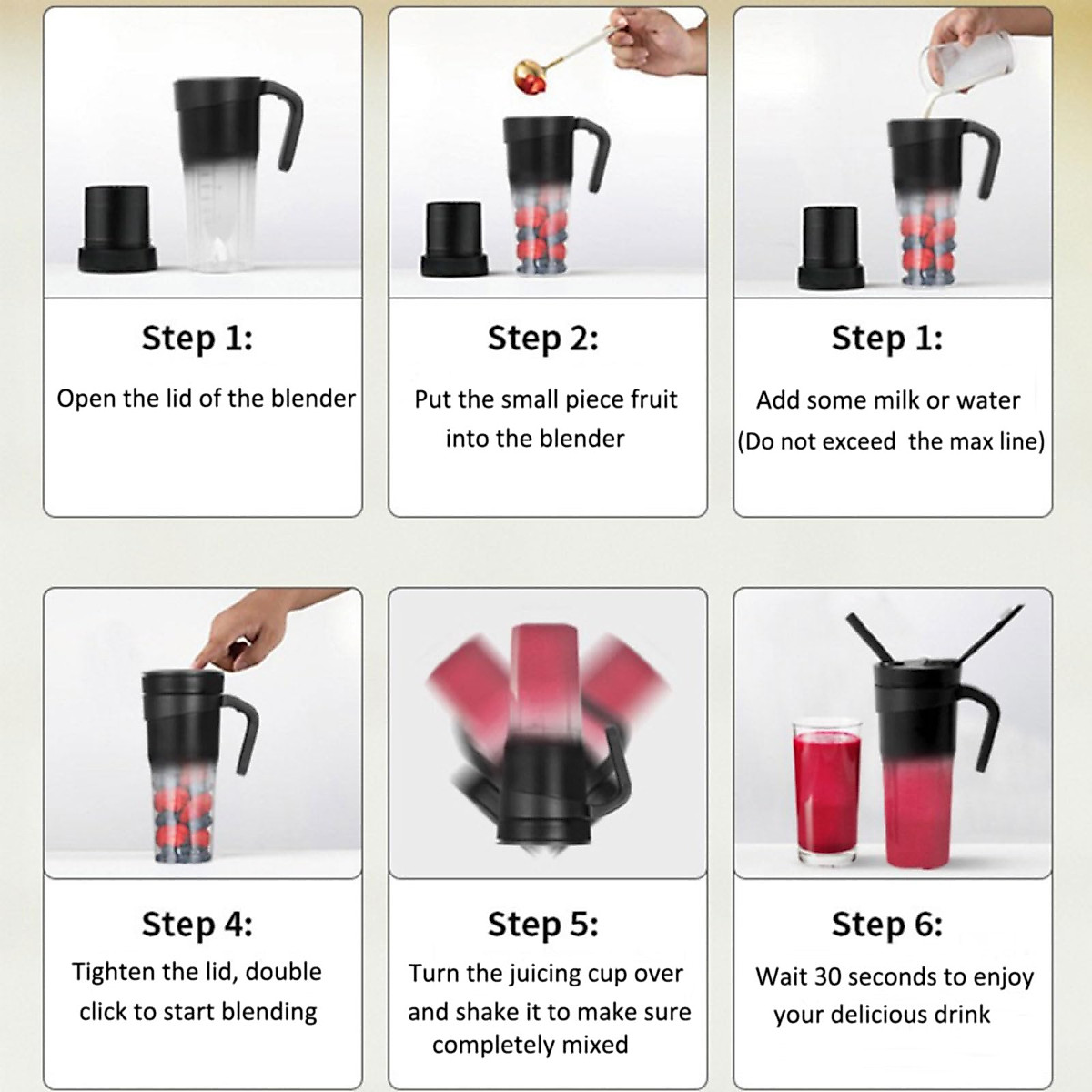 Step 1:
Open the lid of the blender

Step 2:
Put the small piece fruit into the blender

Step 1:
Add some milk or water (Do not exceed the max line)

Step 4:
Tighten the lid, double click to start blending

Step 5:
Turn the juicing cup over and shake it to make sure completely mixed

Step 6:
Wait 30 seconds to enjoy your delicious drink