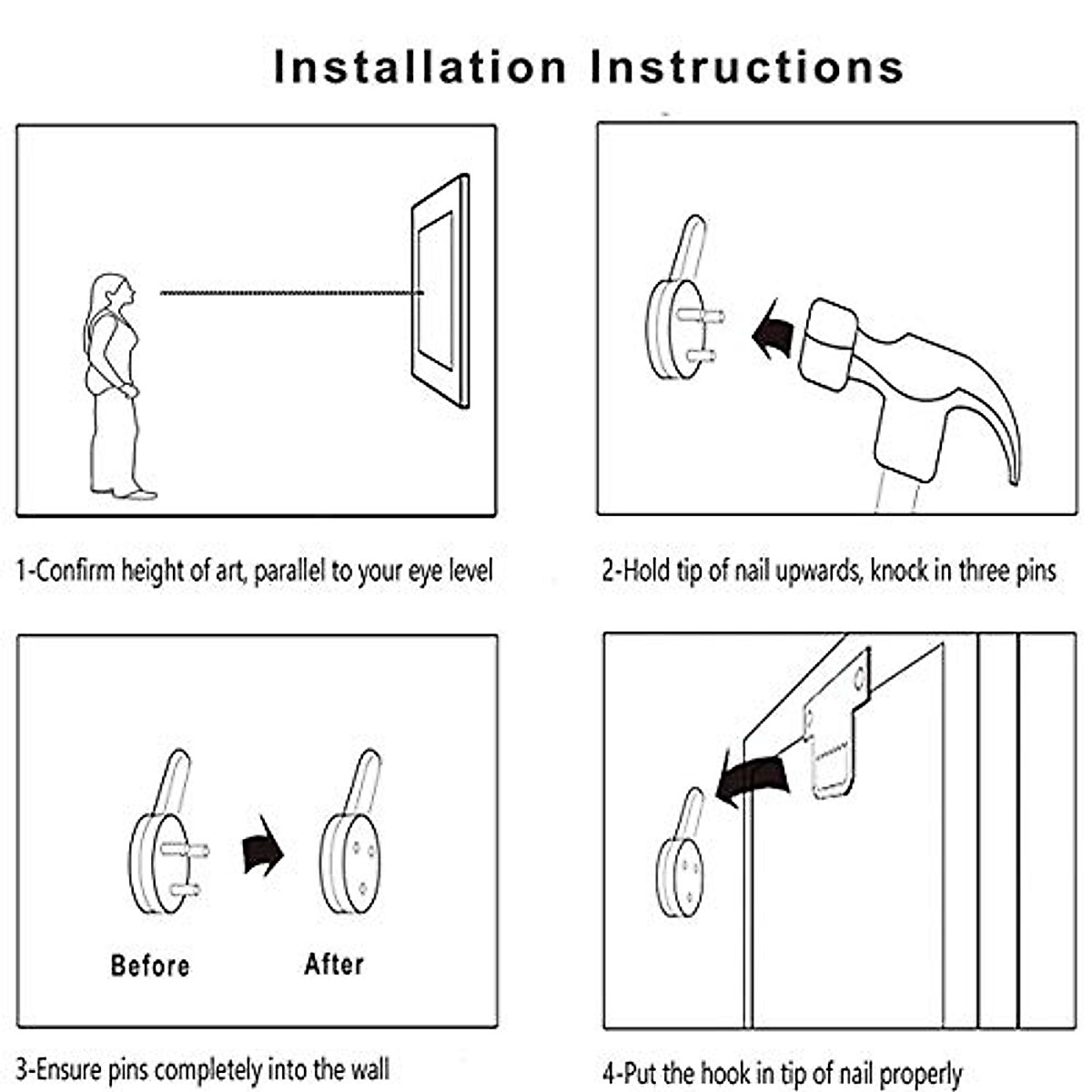 Installation Instructions

1-Confirm height of art, parallel to your eye level

2-Hold tip of nail upwards, knock in three pins

Before

After

3-Ensure pins completely into the wall

4-Put the hook in tip of nail properly