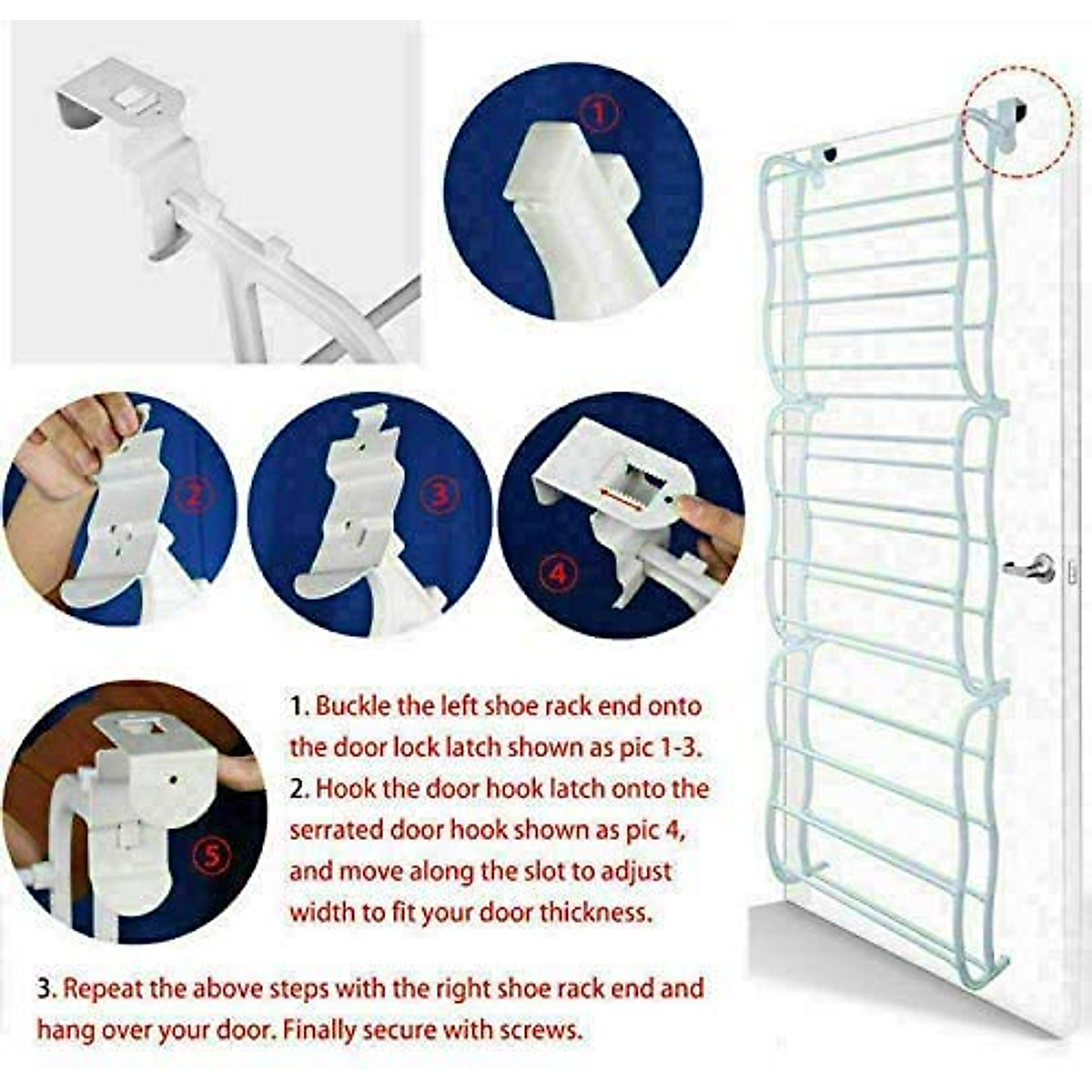 1

2

3

4

5

1. Buckle the left shoe rack end onto the door lock latch shown as pic 1-3.

2. Hook the door hook latch onto the serrated door hook shown as pic 4, and move along the slot to adjust width to fit your door thickness.

3. Repeat the above steps with the right shoe rack end and hang over your door. Finally secure with screws.