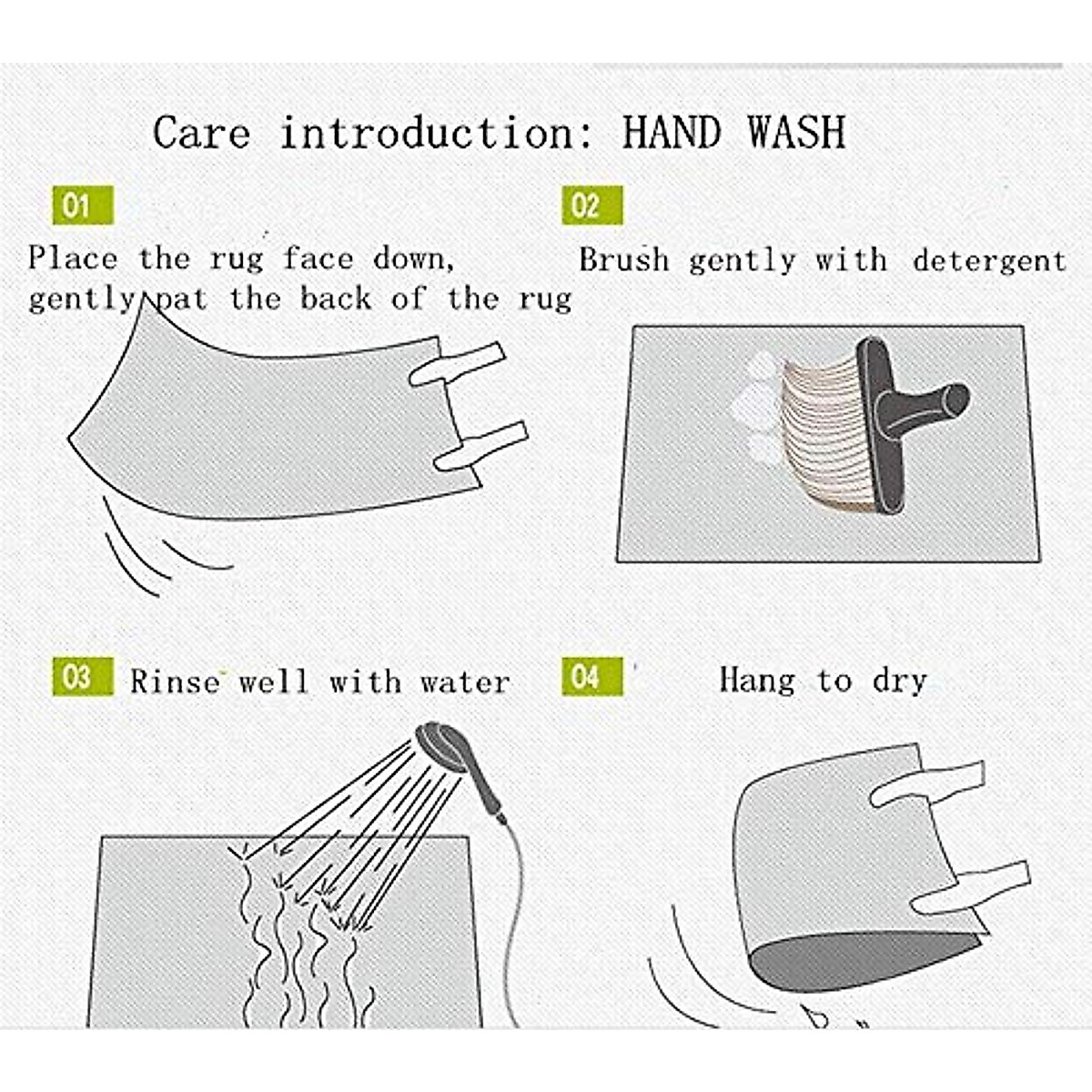 Care introduction: HAND WASH

01

Place the rug face down, gently pat the back of the rug

02

Brush gently with detergent

03 Rinse well with water

04 Hang to dry