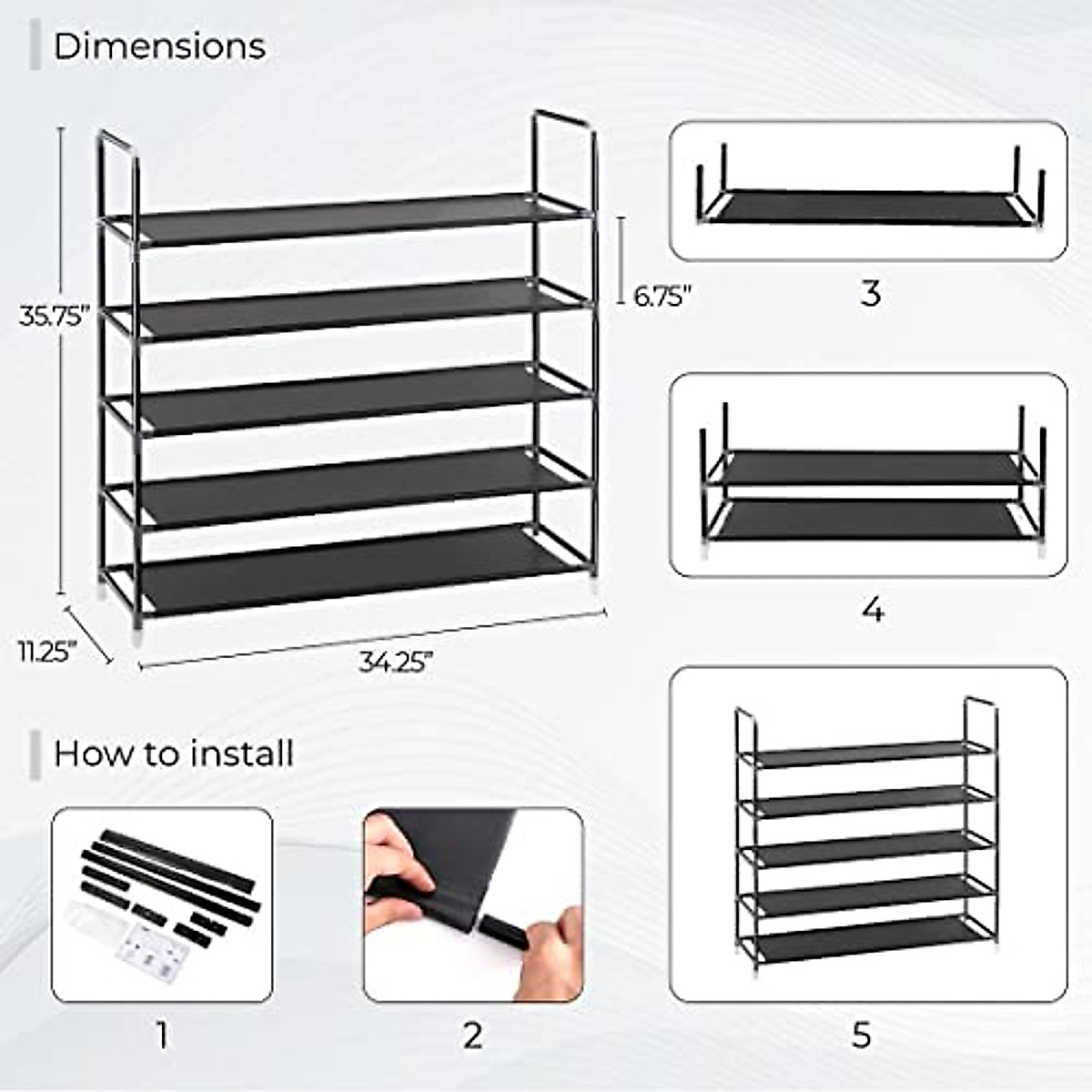 Dimensions

35.75"

6.75"

11.25"

34.25"

3

4

How to install

1

2

5