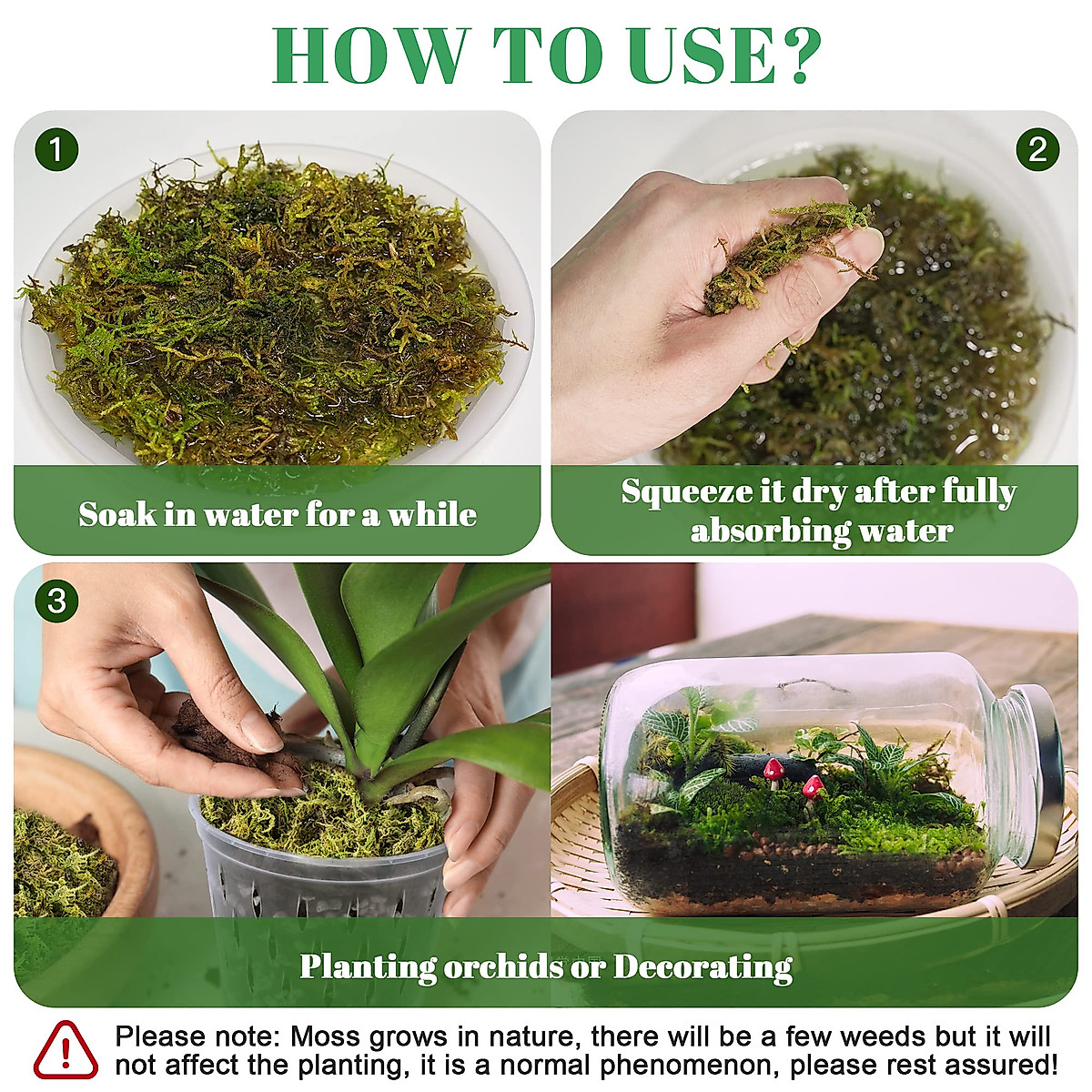 HOW TO USE?

1

Soak in water for a while

2

Squeeze it dry after fully absorbing water

3

Planting orchids or Decorating

Please note: Moss grows in nature, there will be a few weeds but it will not affect the planting, it is a normal phenomenon, please rest assured!