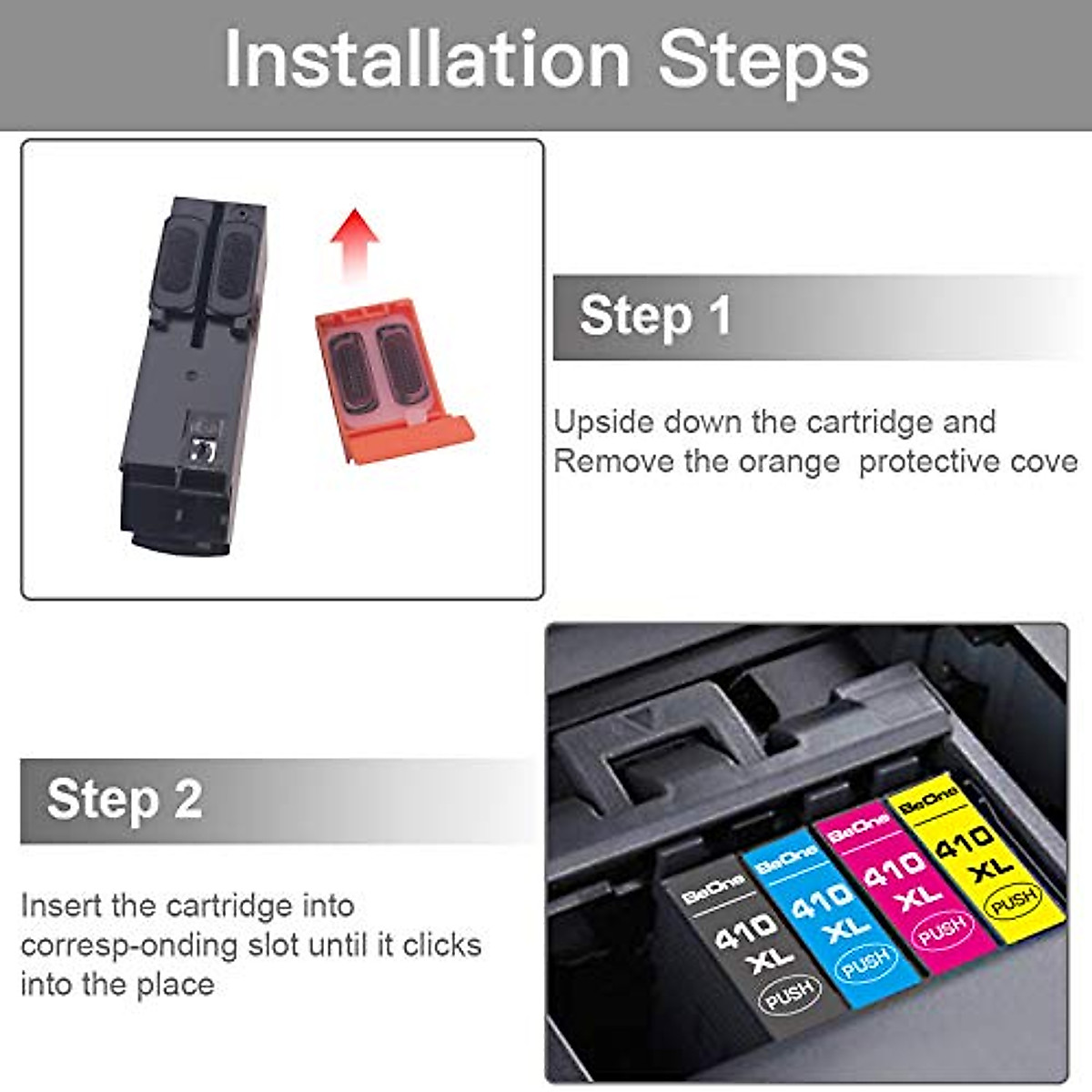 Installation Steps

Step 1

Upside down the cartridge and Remove the orange protective cove

Step 2

Insert the cartridge into corresp-onding slot until it clicks into the place

BeOne
410
XL
PUSH

BeOne
410
XL
PUSH

BeOne
410
XL
PUSH

BeOne
410
XL
PUSH