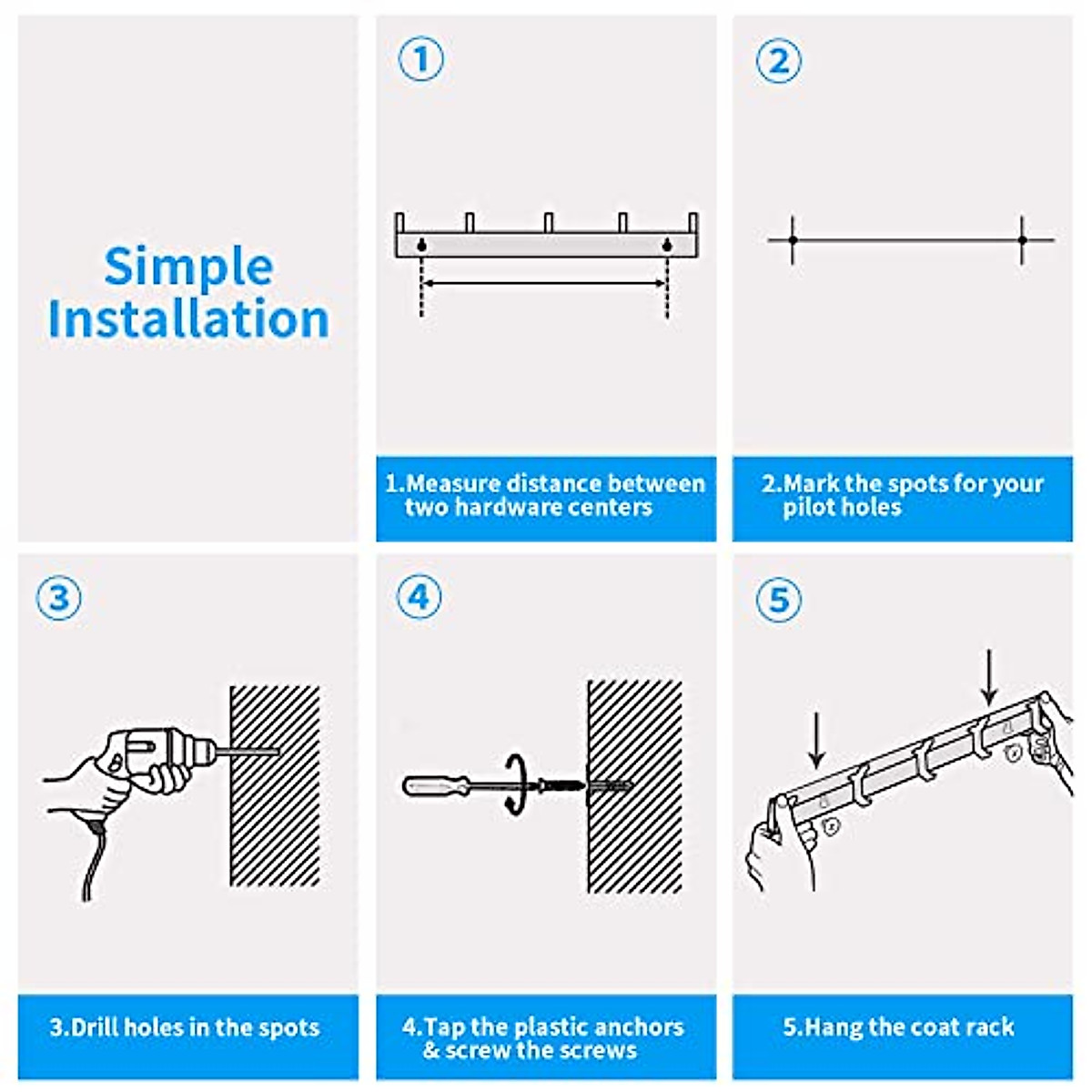 Simple Installation

①

1.Measure distance between two hardware centers

②

2.Mark the spots for your pilot holes

③

3.Drill holes in the spots

④

4.Tap the plastic anchors & screw the screws

⑤

5.Hang the coat rack