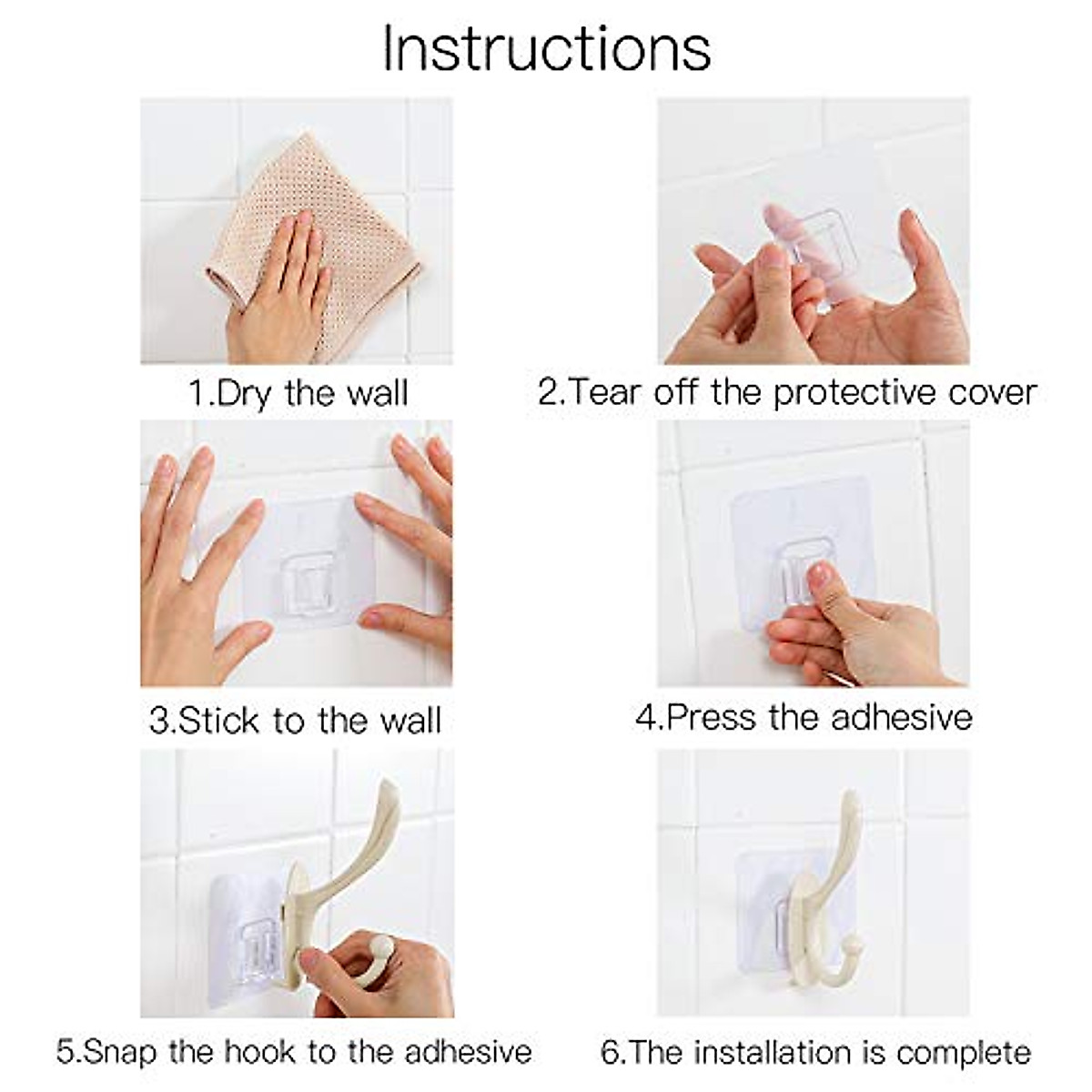 Instructions

1.Dry the wall

2.Tear off the protective cover

3.Stick to the wall

4.Press the adhesive

5.Snap the hook to the adhesive

6.The installation is complete