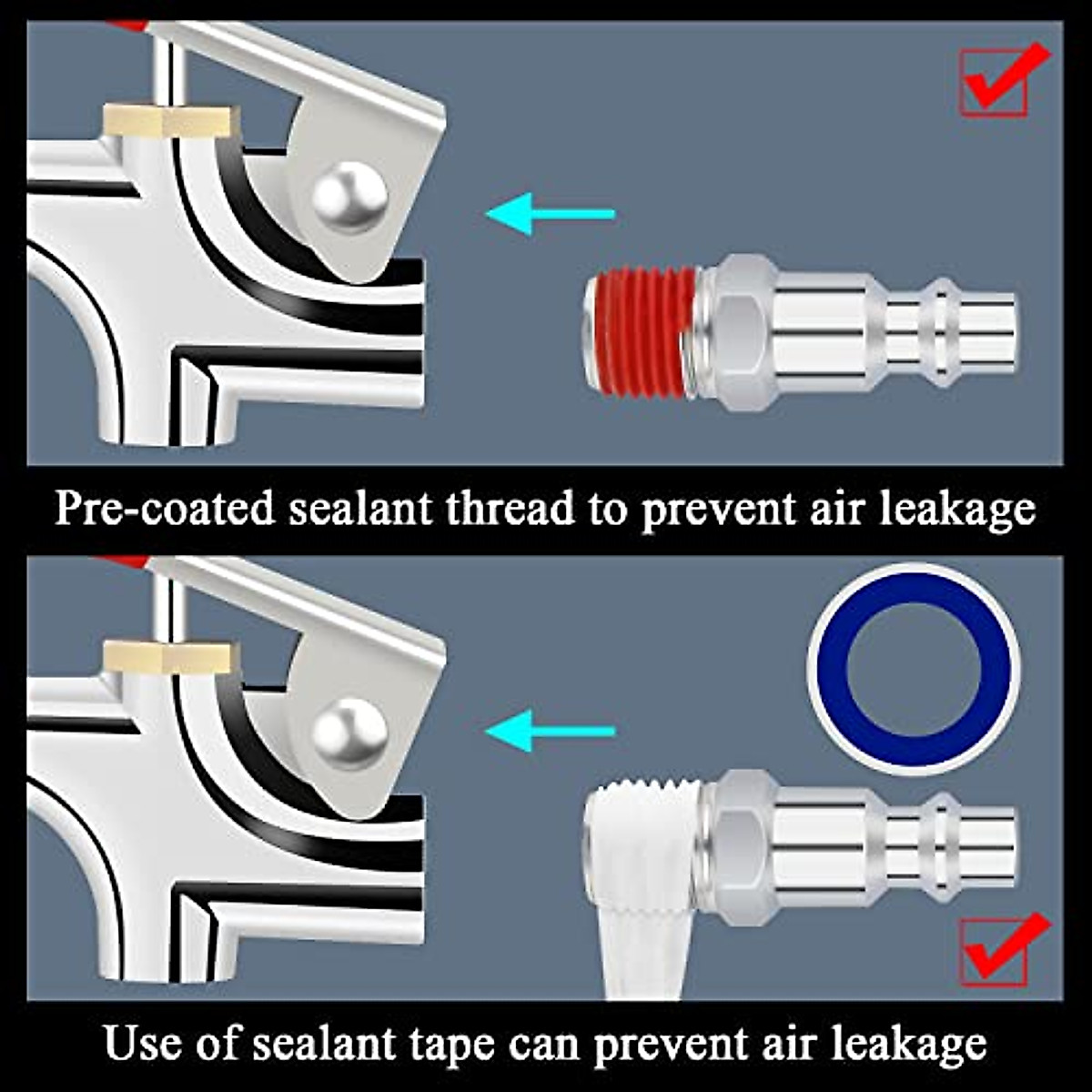 Pre-coated sealant thread to prevent air leakage

Use of sealant tape can prevent air leakage