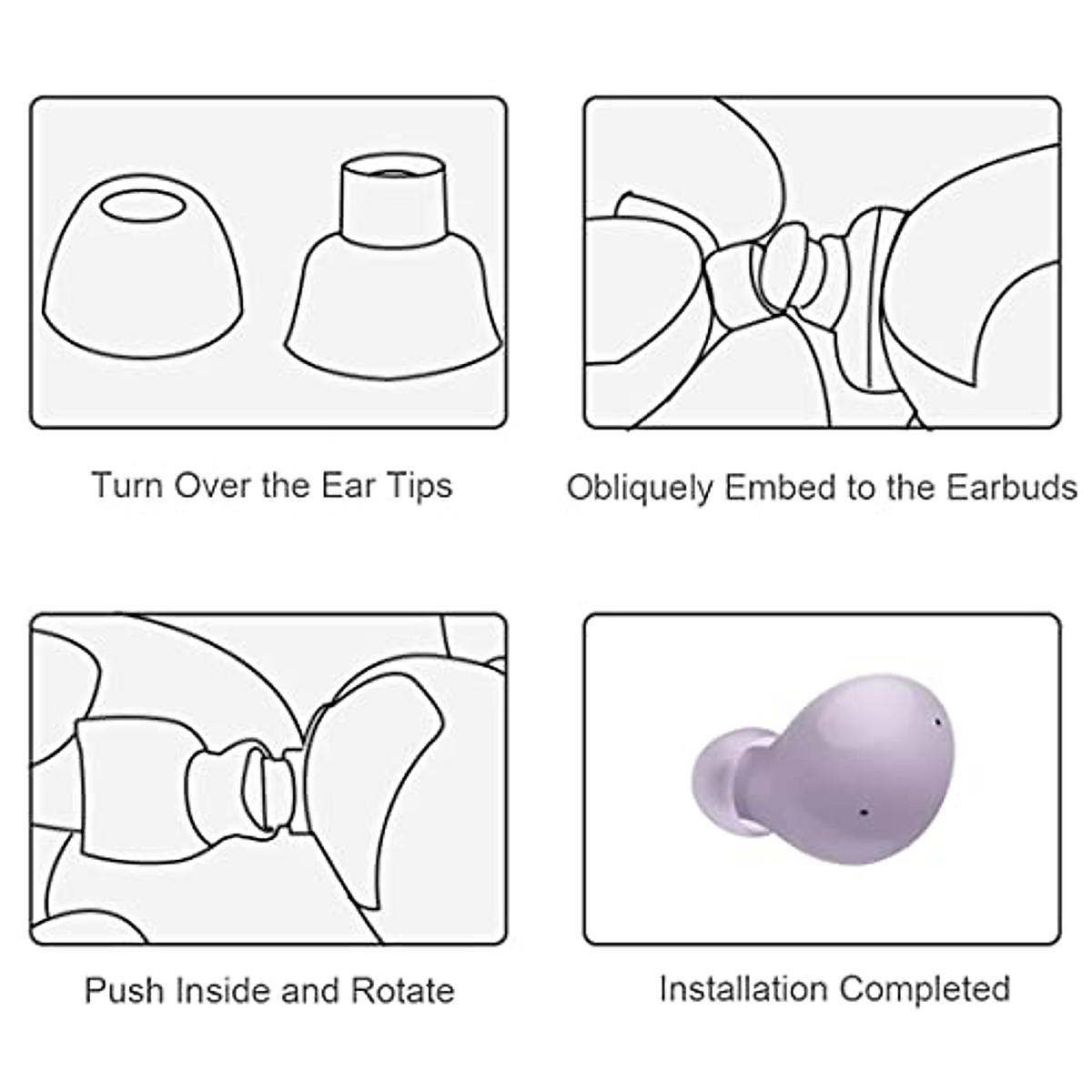 Turn Over the Ear Tips

Obliquely Embed to the Earbuds

Push Inside and Rotate

Installation Completed