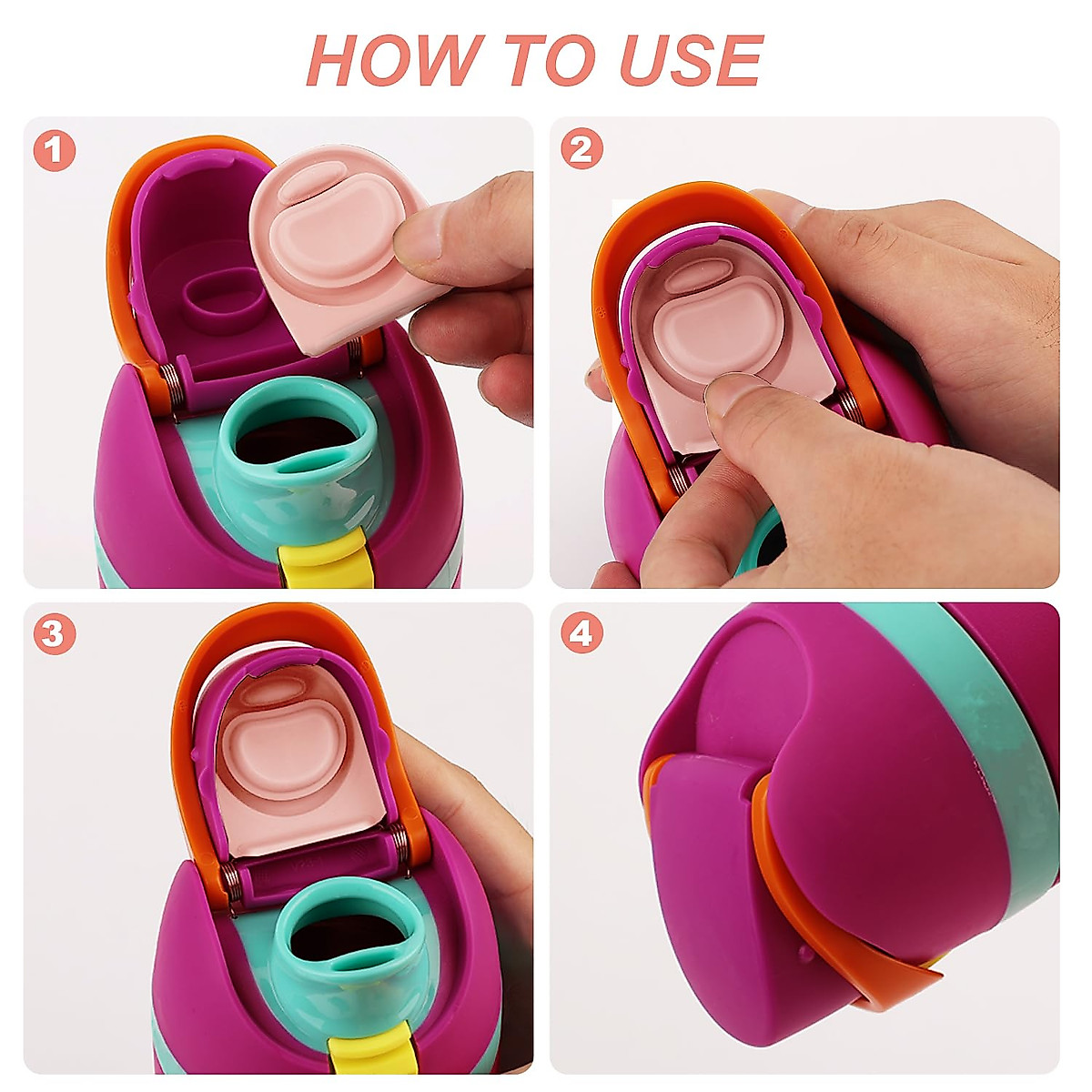 HOW TO USE

1

2

3

4