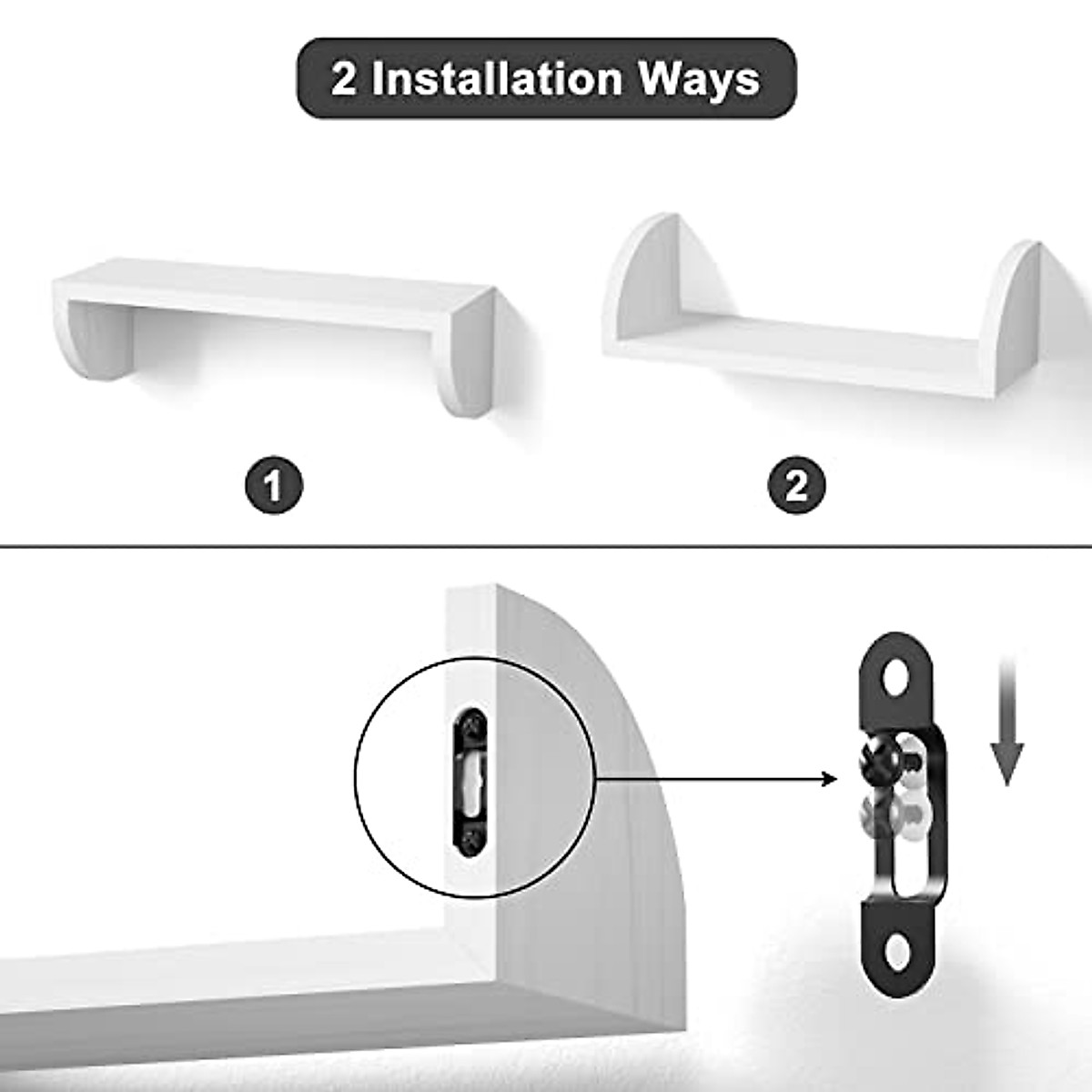 2 Installation Ways

1

2