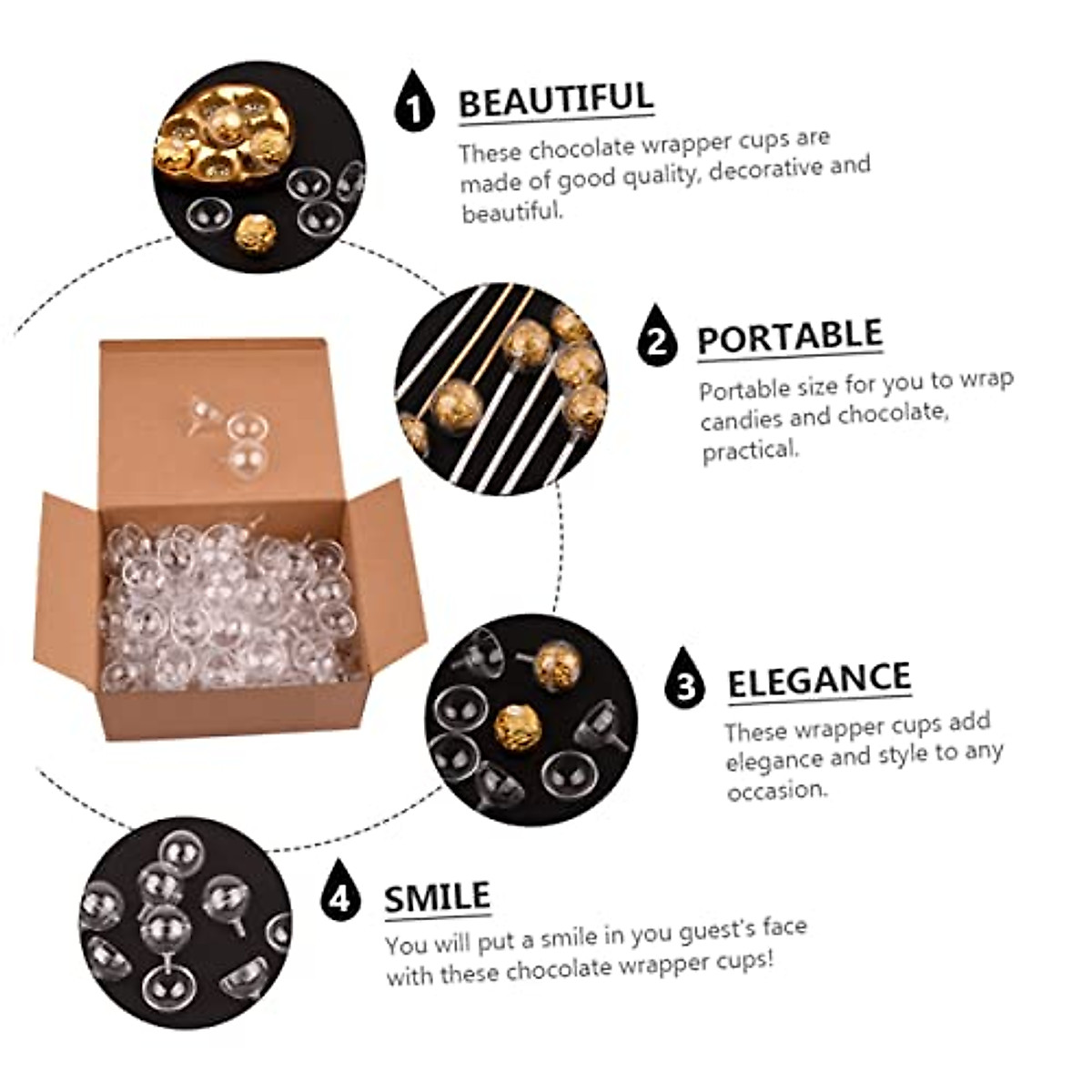 1 BEAUTIFUL

These chocolate wrapper cups are made of good quality, decorative and beautiful.

2 PORTABLE

Portable size for you to wrap candies and chocolate, practical.

3 ELEGANCE

These wrapper cups add elegance and style to any occasion.

4 SMILE

You will put a smile in you guest's face with these chocolate wrapper cups!