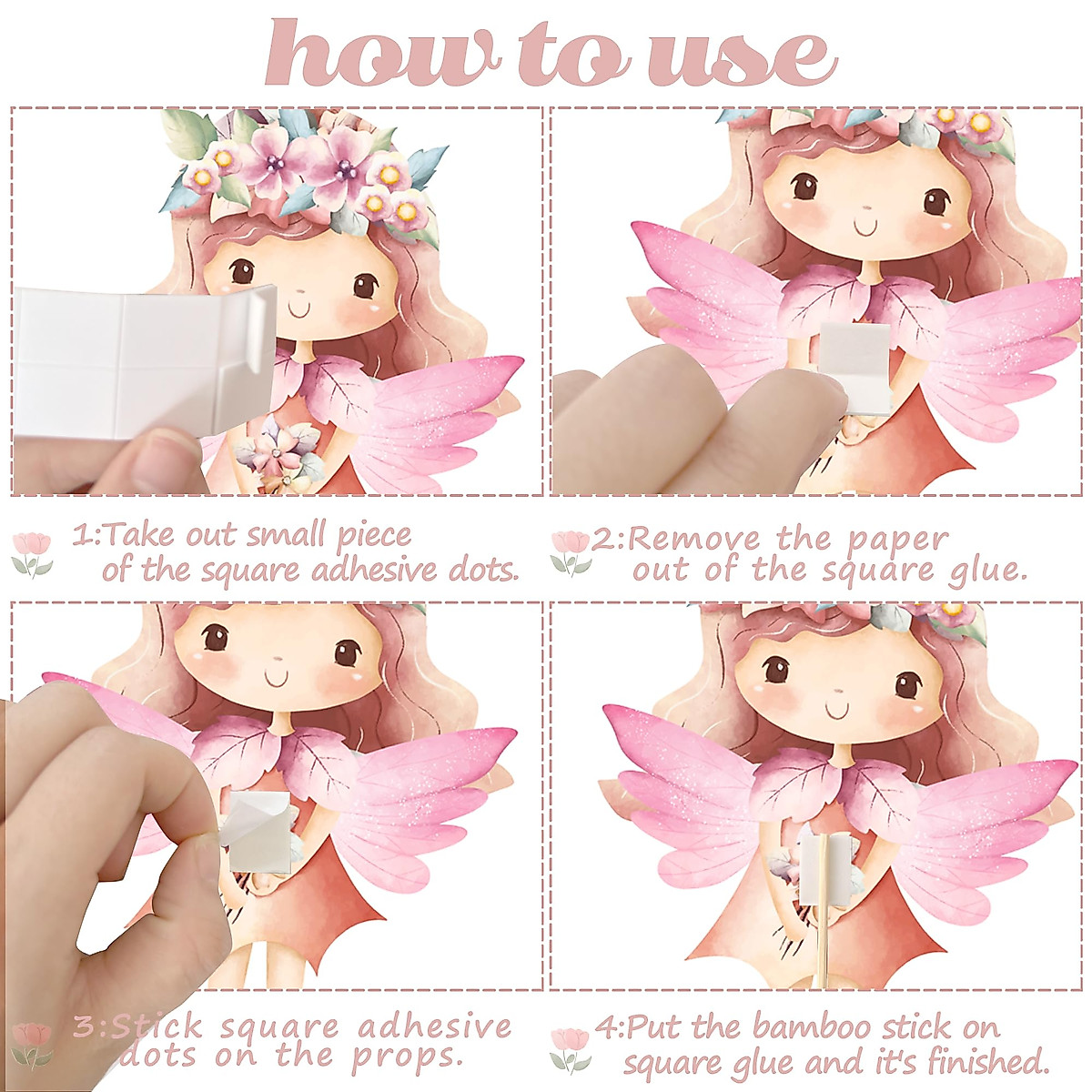 how to use

1:Take out small piece of the square adhesive dots.

2:Remove the paper out of the square glue.

3:Stick square adhesive dots on the props.

4:Put the bamboo stick on square glue and it's finished.