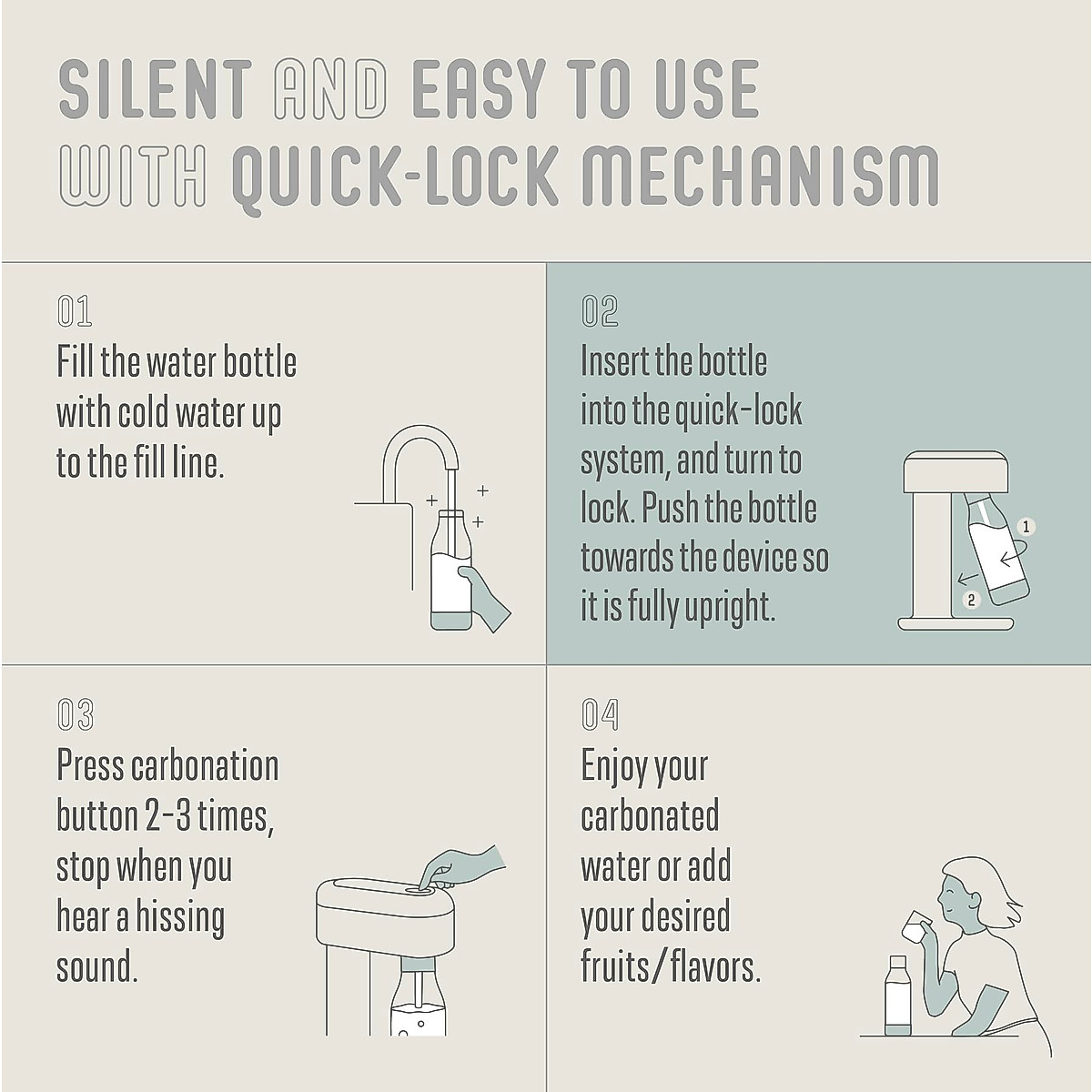 SILENT AND EASY TO USE WITH QUICK-LOCK MECHANISM

01
Fill the water bottle with cold water up to the fill line.

02
Insert the bottle into the quick-lock system, and turn to lock. Push the bottle towards the device so it is fully upright.

1

2

03
Press carbonation button 2-3 times, stop when you hear a hissing sound.

04
Enjoy your carbonated water or add your desired fruits/flavors.