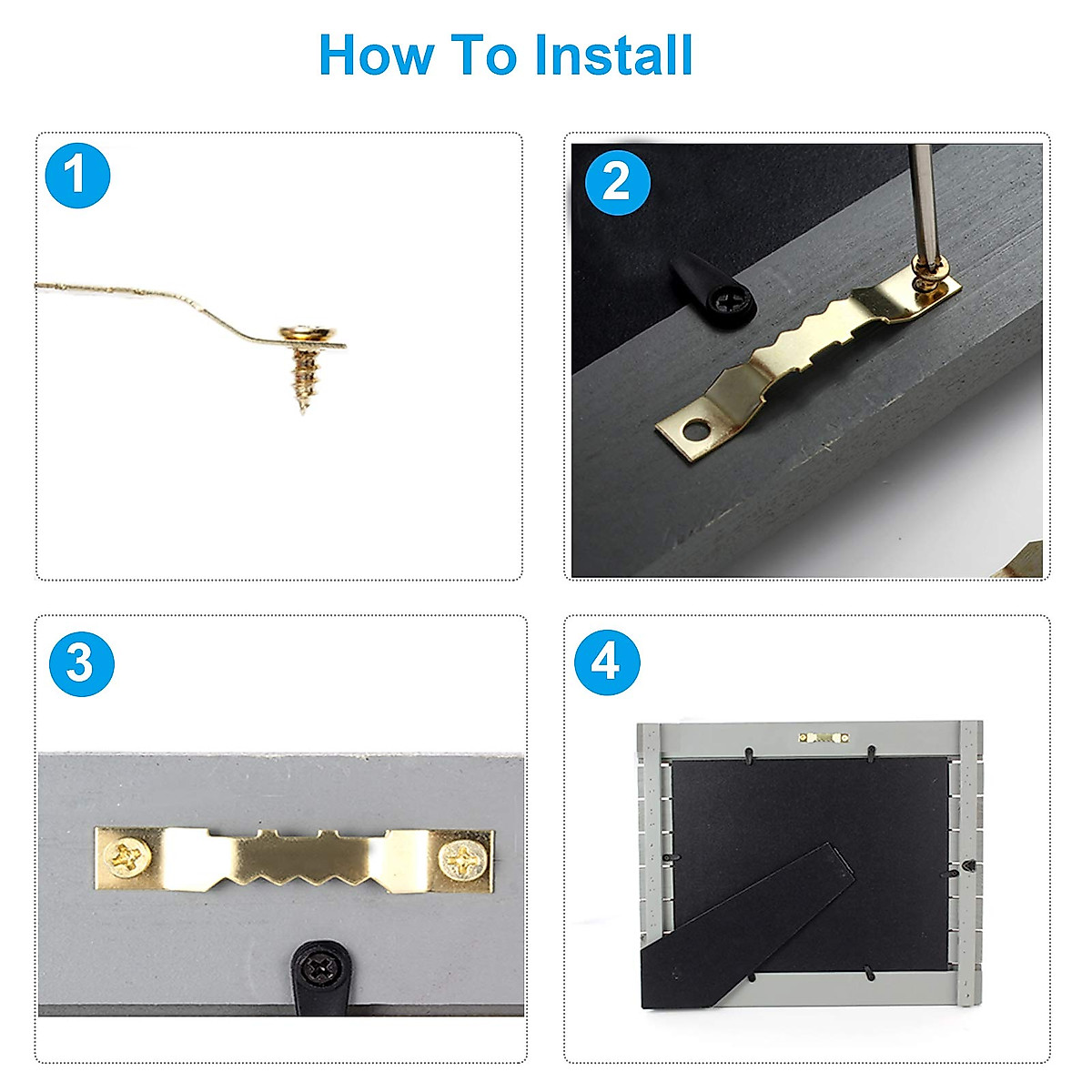 How To Install

1

2

3

4