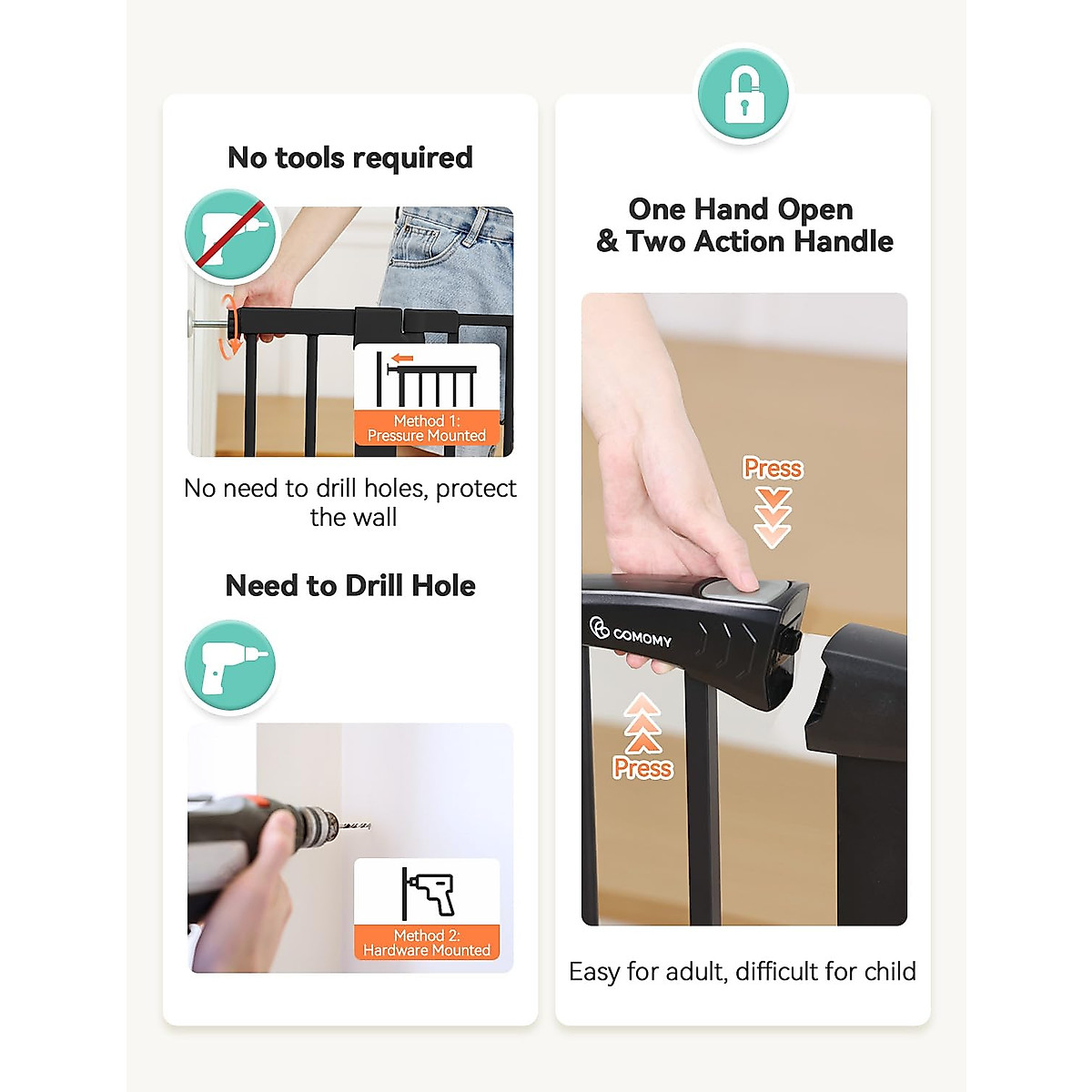 No tools required

Method 1:
Pressure Mounted

No need to drill holes, protect the wall

Need to Drill Hole

Method 2:
Hardware Mounted

One Hand Open
& Two Action Handle

Press

COMOMY

Press

Easy for adult, difficult for child