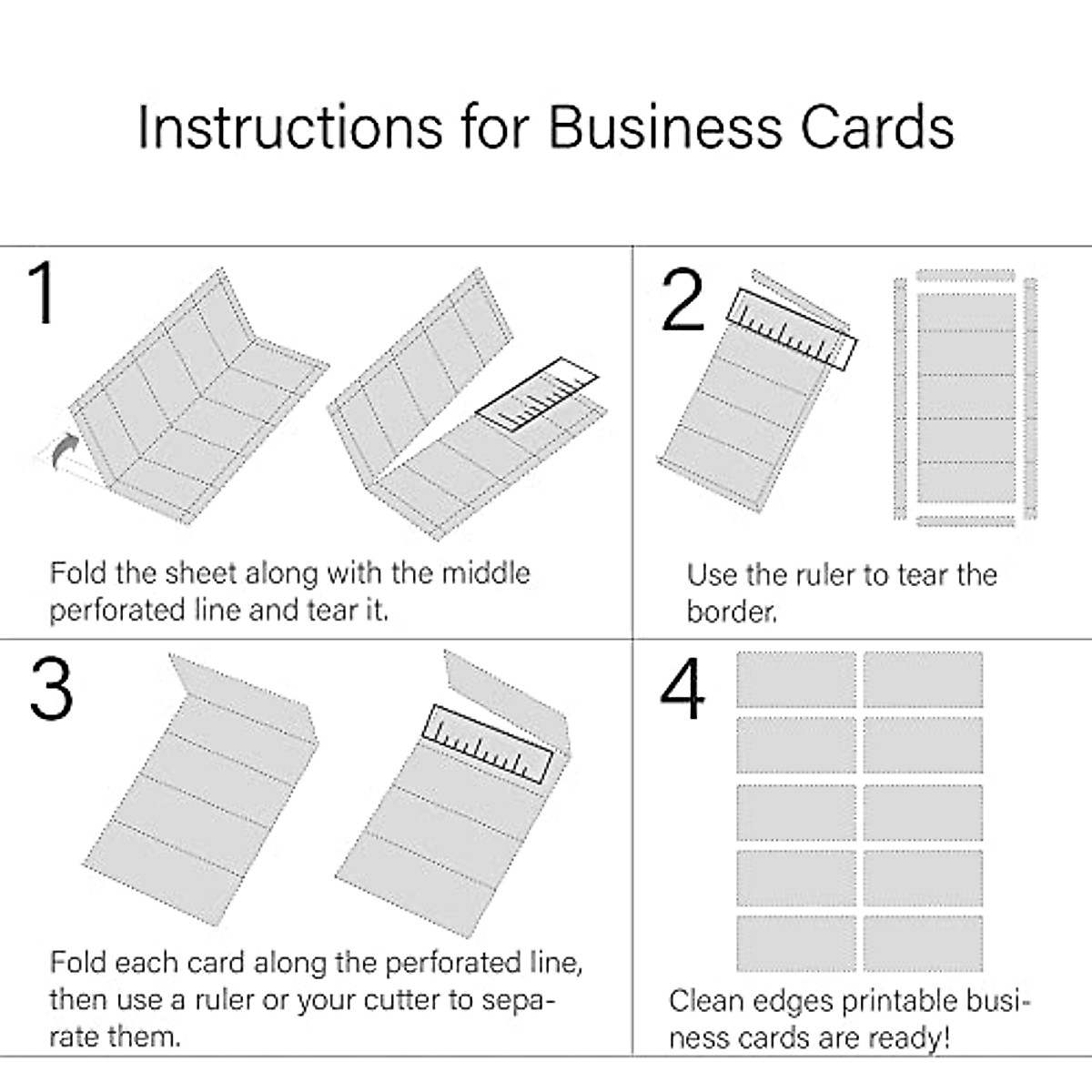 Instructions for Business Cards

1

Fold the sheet along with the middle perforated line and tear it.

2

Use the ruler to tear the border.

3

Fold each card along the perforated line, then use a ruler or your cutter to separate them.

4

Clean edges printable business cards are ready!