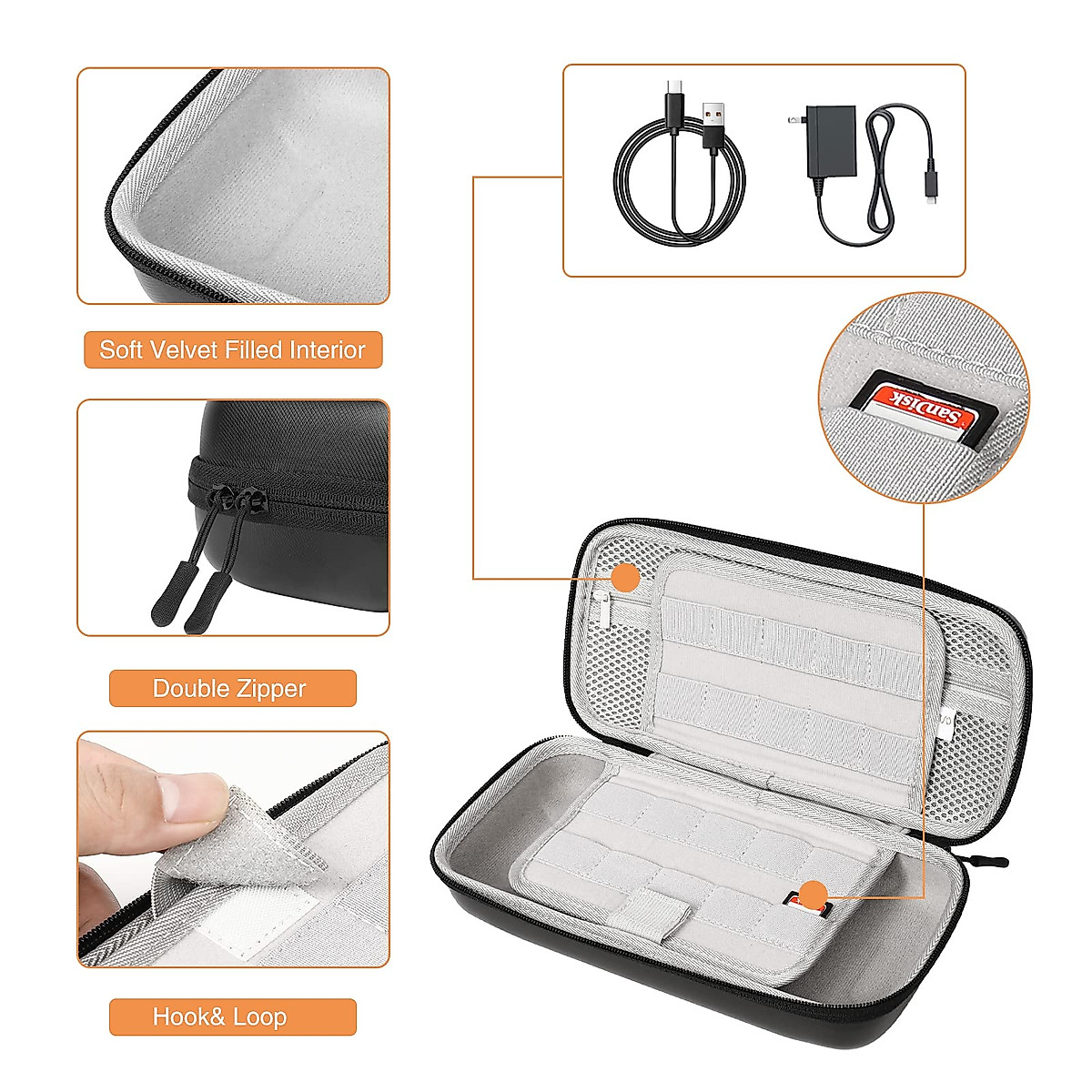 Soft Velvet Filled Interior

Double Zipper

Hook& Loop

SanDisk