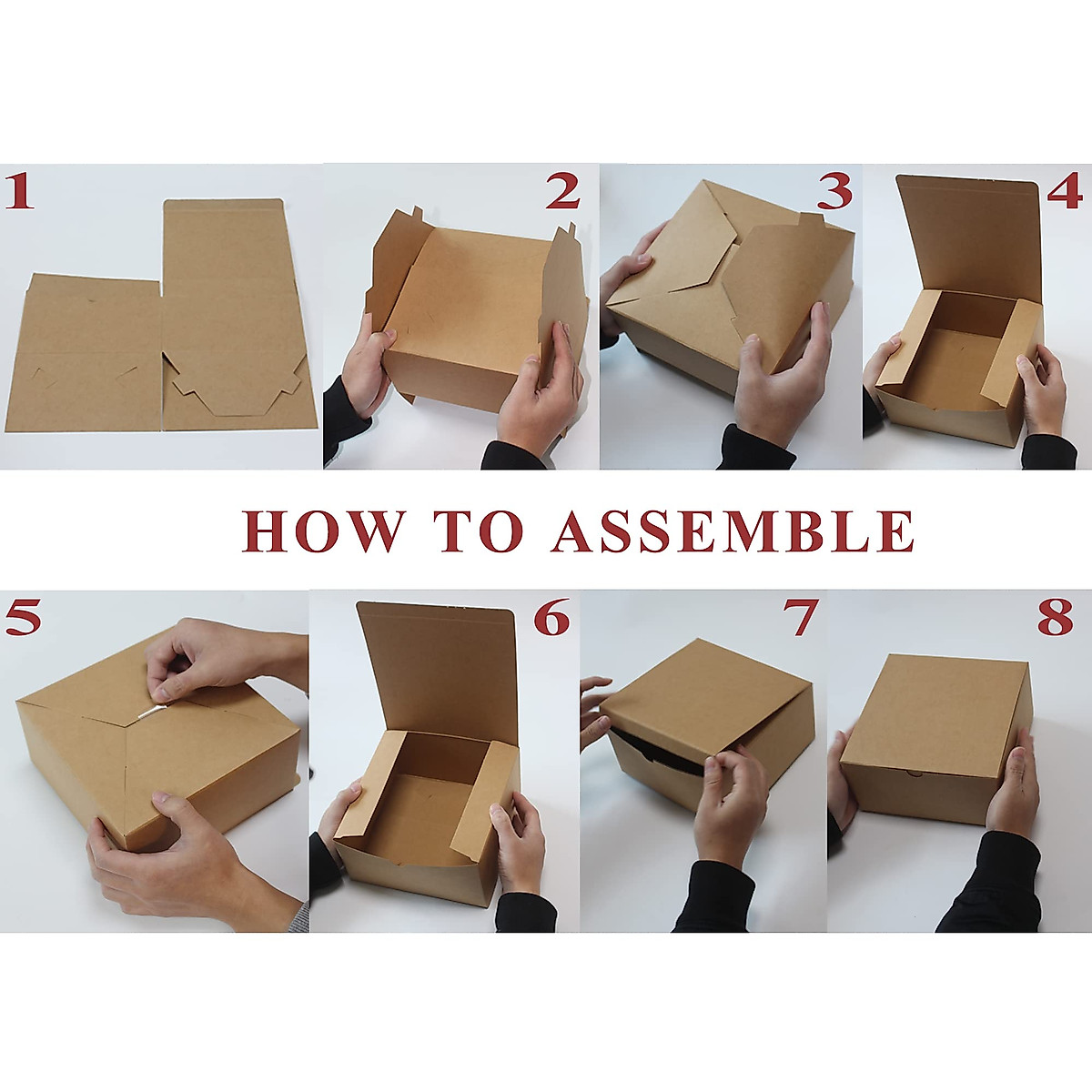 1

2

3

4

HOW TO ASSEMBLE

5

6

7

8