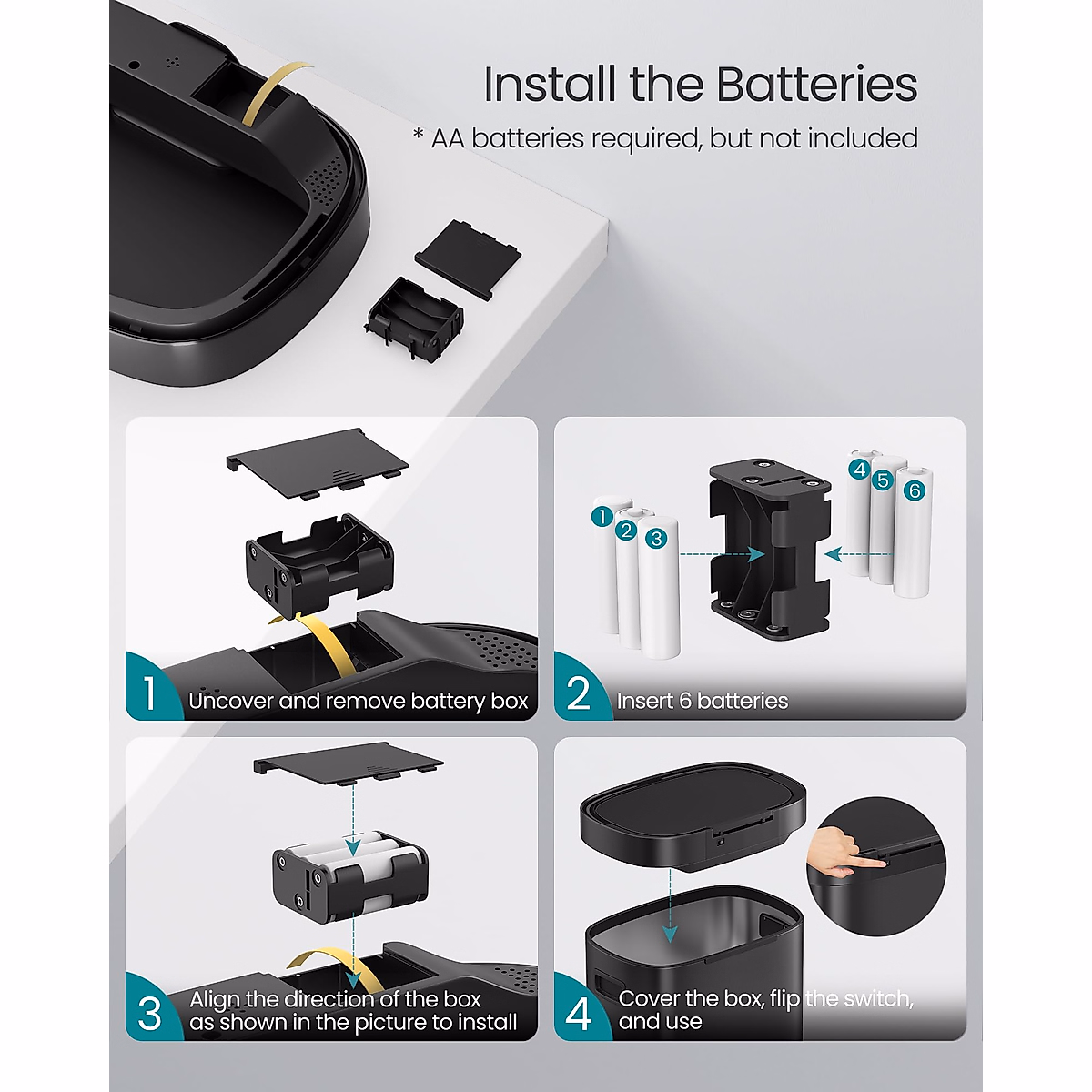 Install the Batteries
* AA batteries required, but not included

1 Uncover and remove battery box

1 2 3 4 5 6

2 Insert 6 batteries

3 Align the direction of the box as shown in the picture to install

4 Cover the box, flip the switch, and use