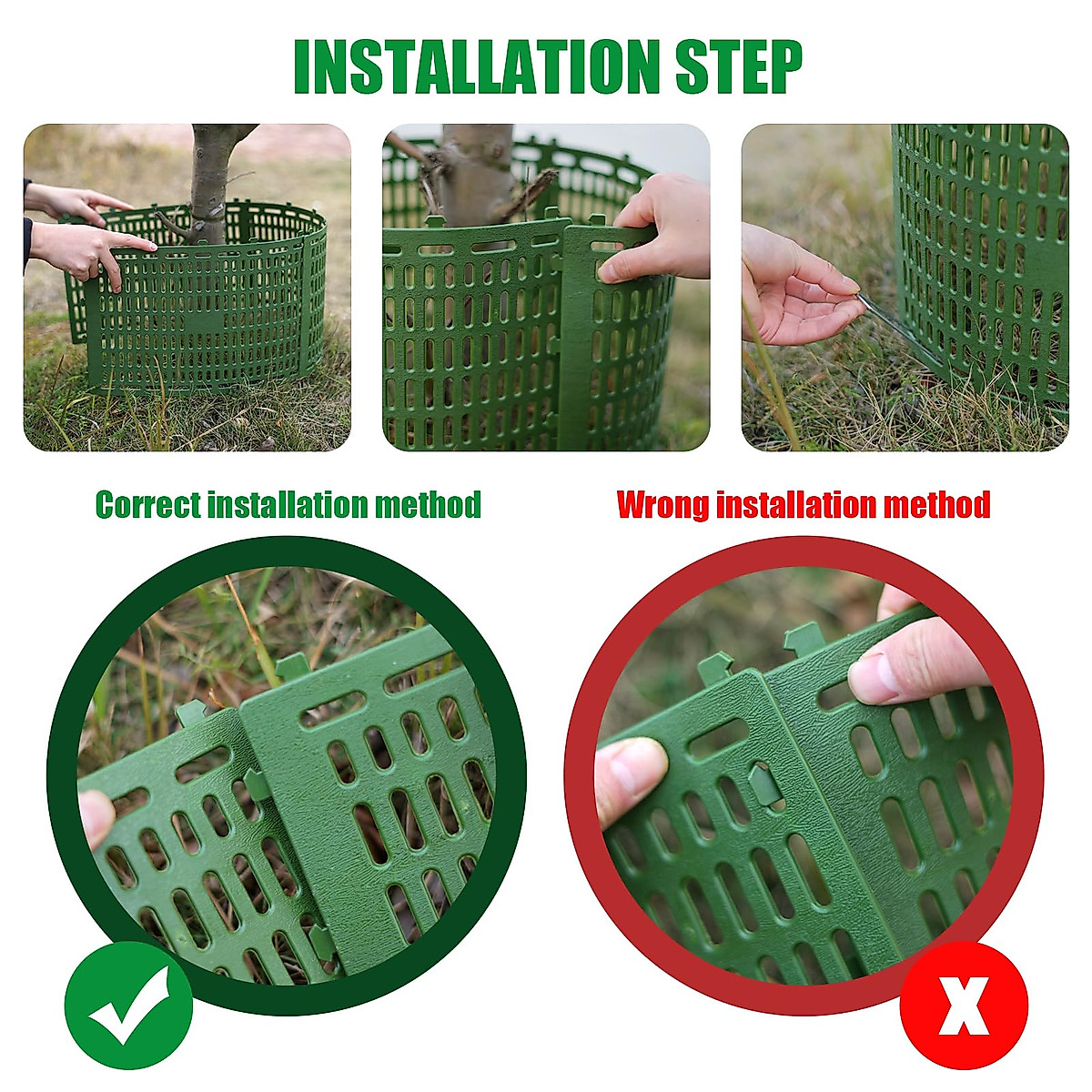 INSTALLATION STEP

Correct installation method

Wrong installation method

X