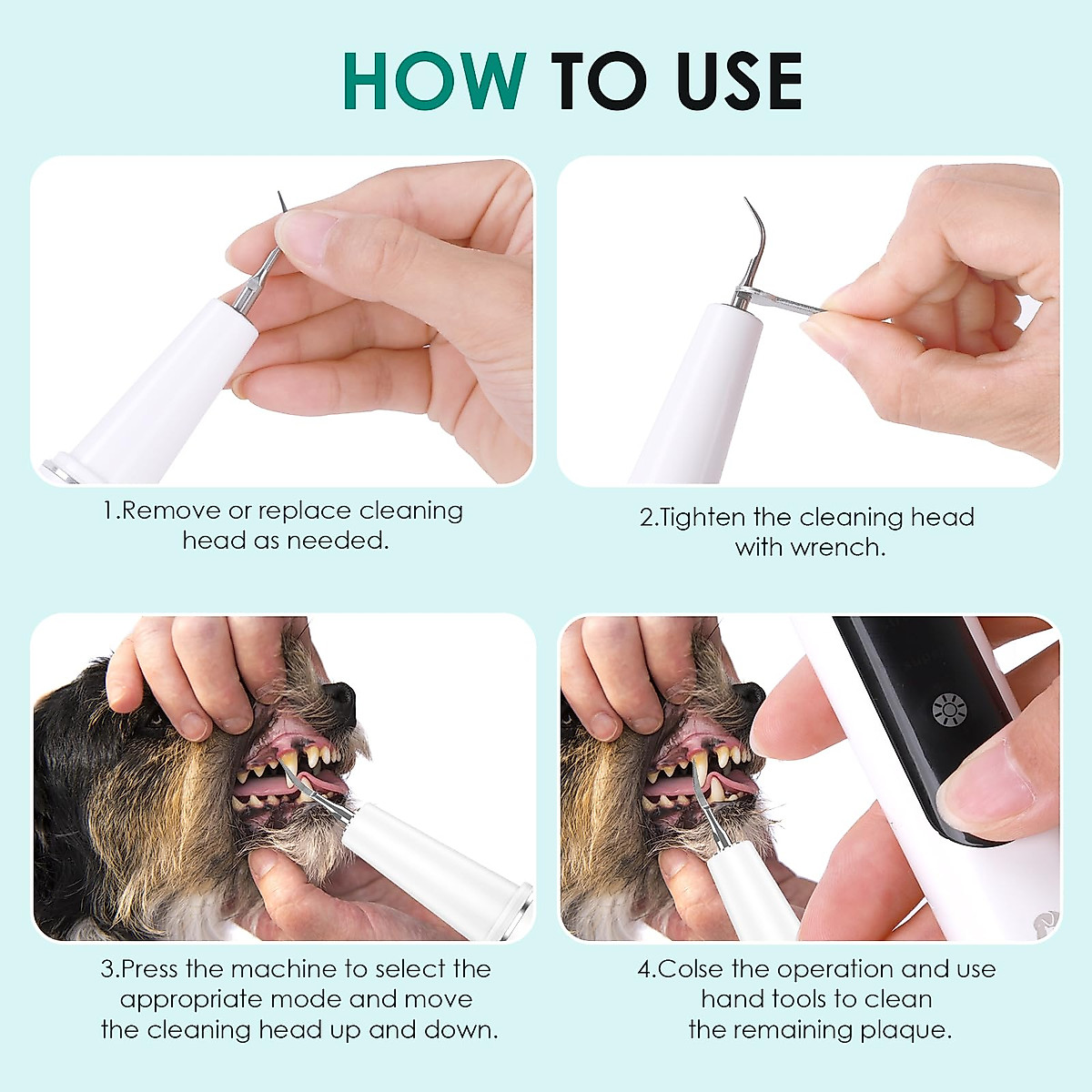 HOW TO USE

1.Remove or replace cleaning head as needed.

2.Tighten the cleaning head with wrench.

3.Press the machine to select the appropriate mode and move the cleaning head up and down.

4.Colse the operation and use hand tools to clean the remaining plaque.