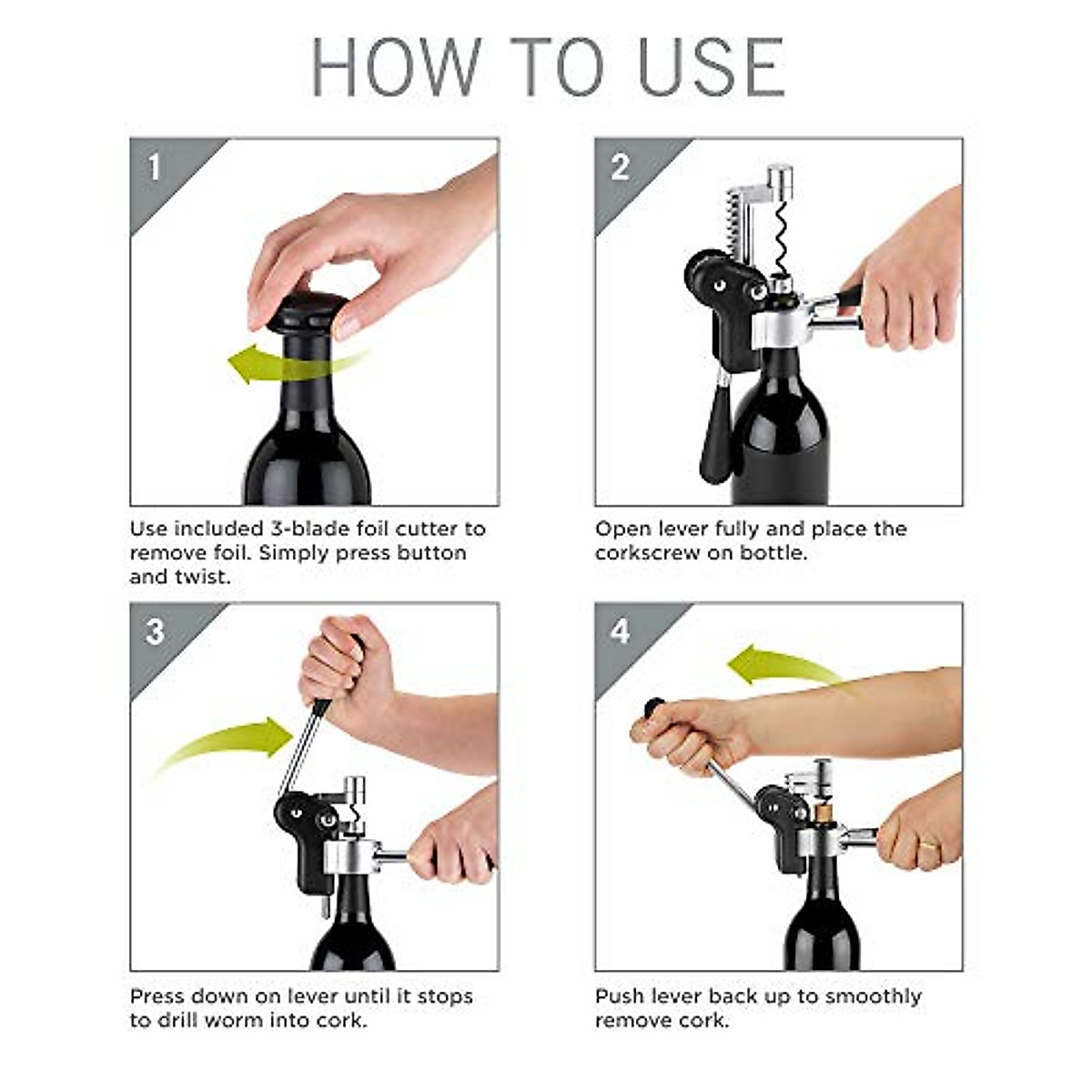 HOW TO USE

1

Use included 3-blade foil cutter to remove foil. Simply press button and twist.

2

Open lever fully and place the corkscrew on bottle.

3

Press down on lever until it stops to drill worm into cork.

4

Push lever back up to smoothly remove cork.