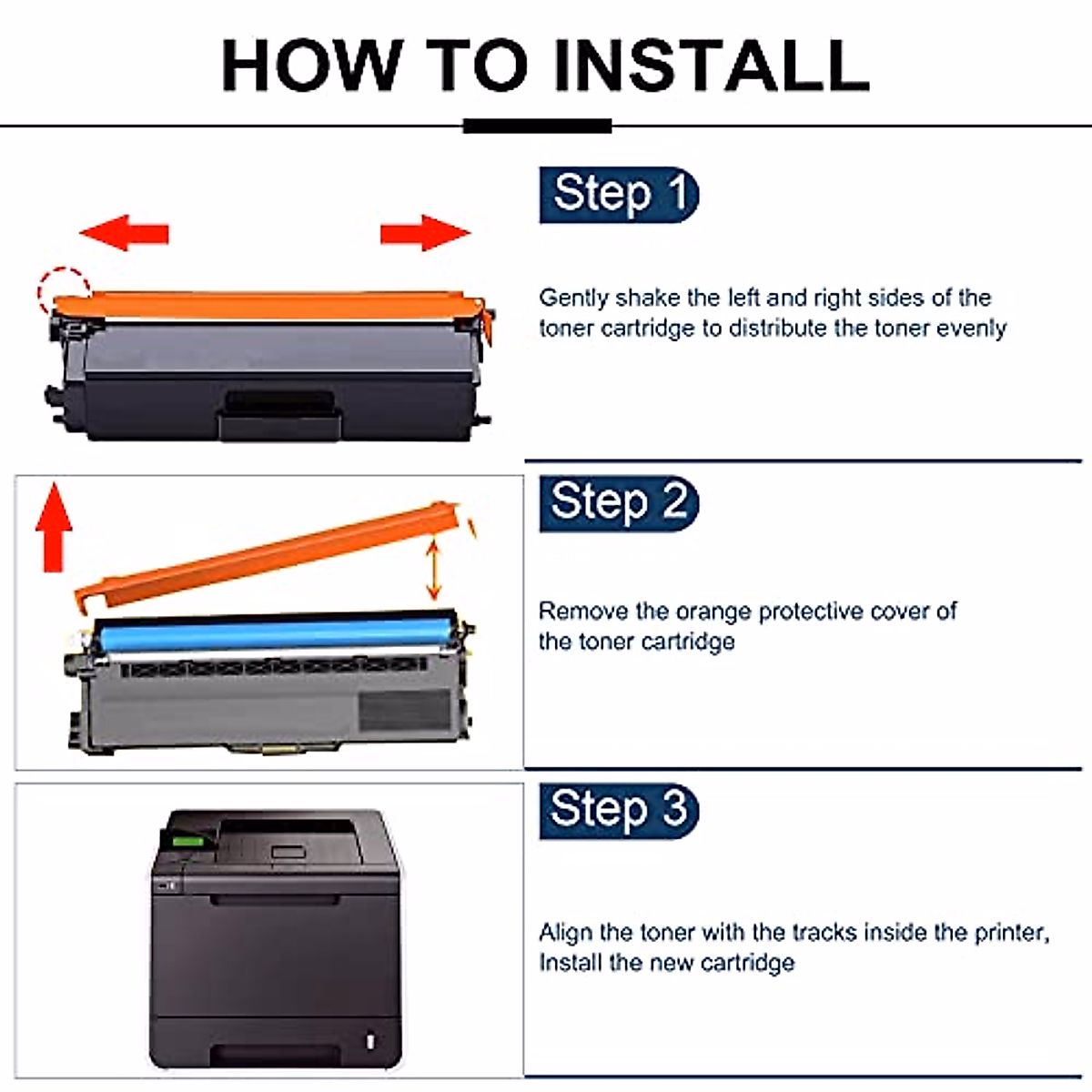 HOW TO INSTALL

Step 1

Gently shake the left and right sides of the toner cartridge to distribute the toner evenly

Step 2

Remove the orange protective cover of the toner cartridge

Step 3

Align the toner with the tracks inside the printer, Install the new cartridge