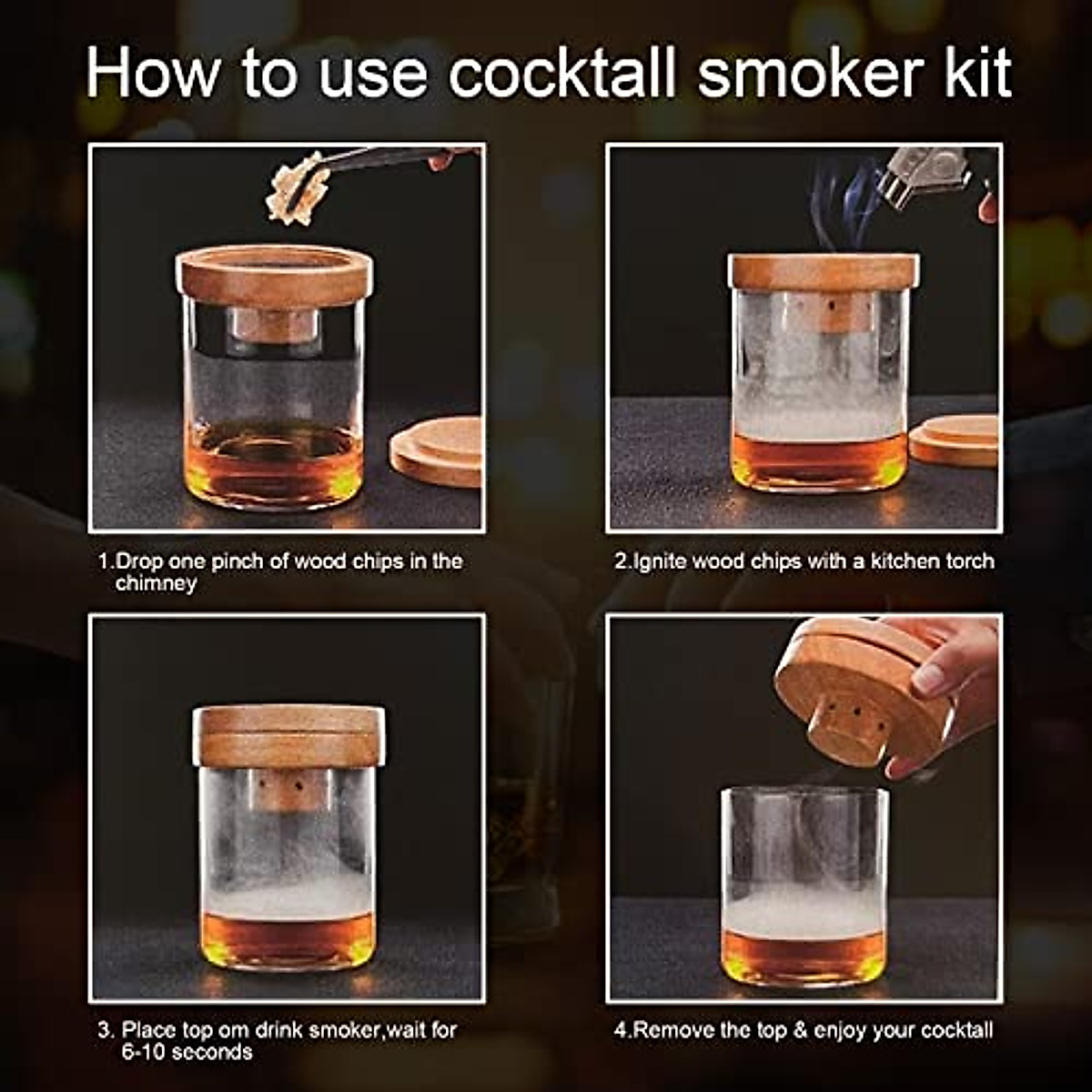 How to use cocktall smoker kit

1.Drop one pinch of wood chips in the chimney

2.Ignite wood chips with a kitchen torch

3. Place top om drink smoker,wait for 6-10 seconds

4.Remove the top & enjoy your cocktall