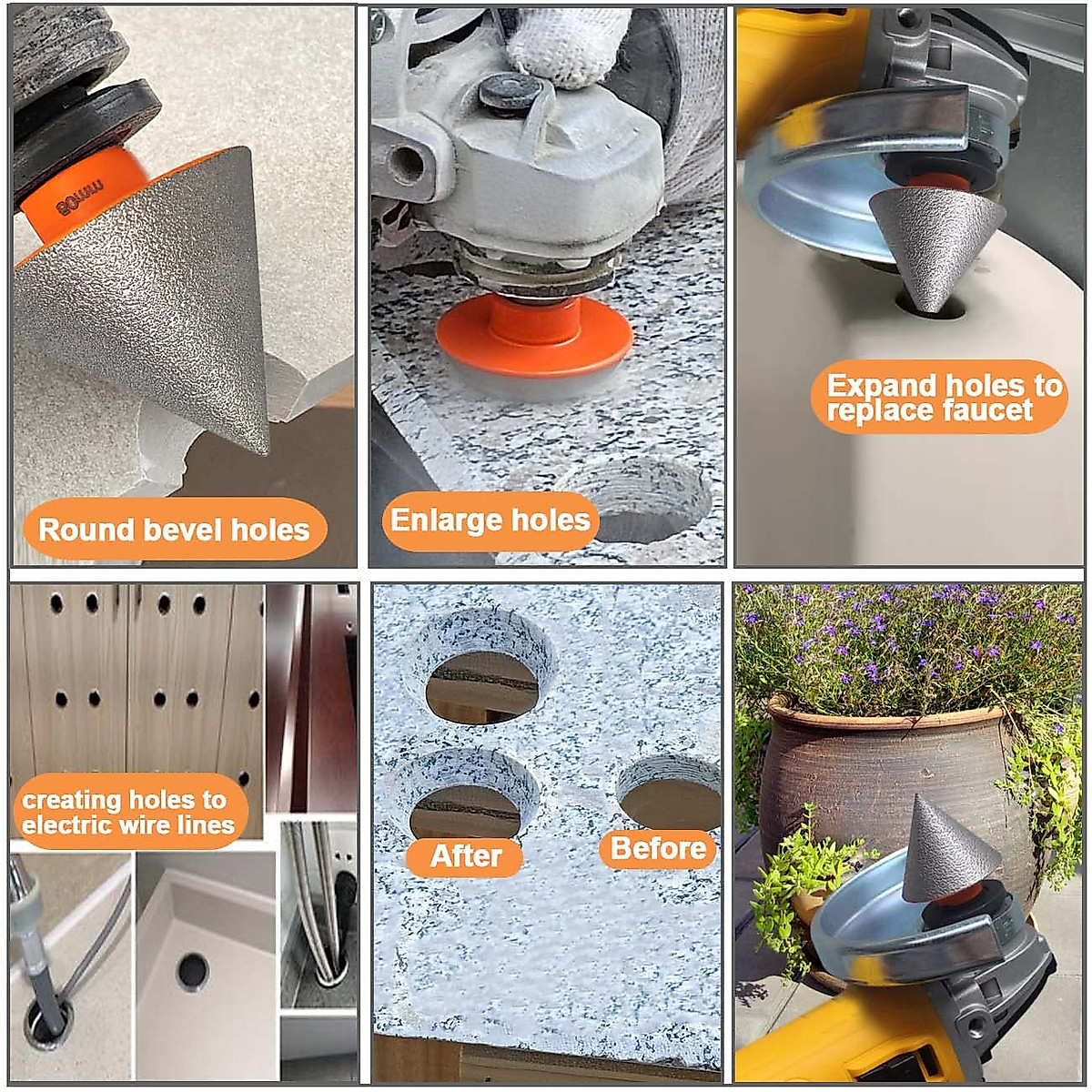 50mm

Round bevel holes

Enlarge holes

Expand holes to replace faucet

creating holes to electric wire lines

After

Before