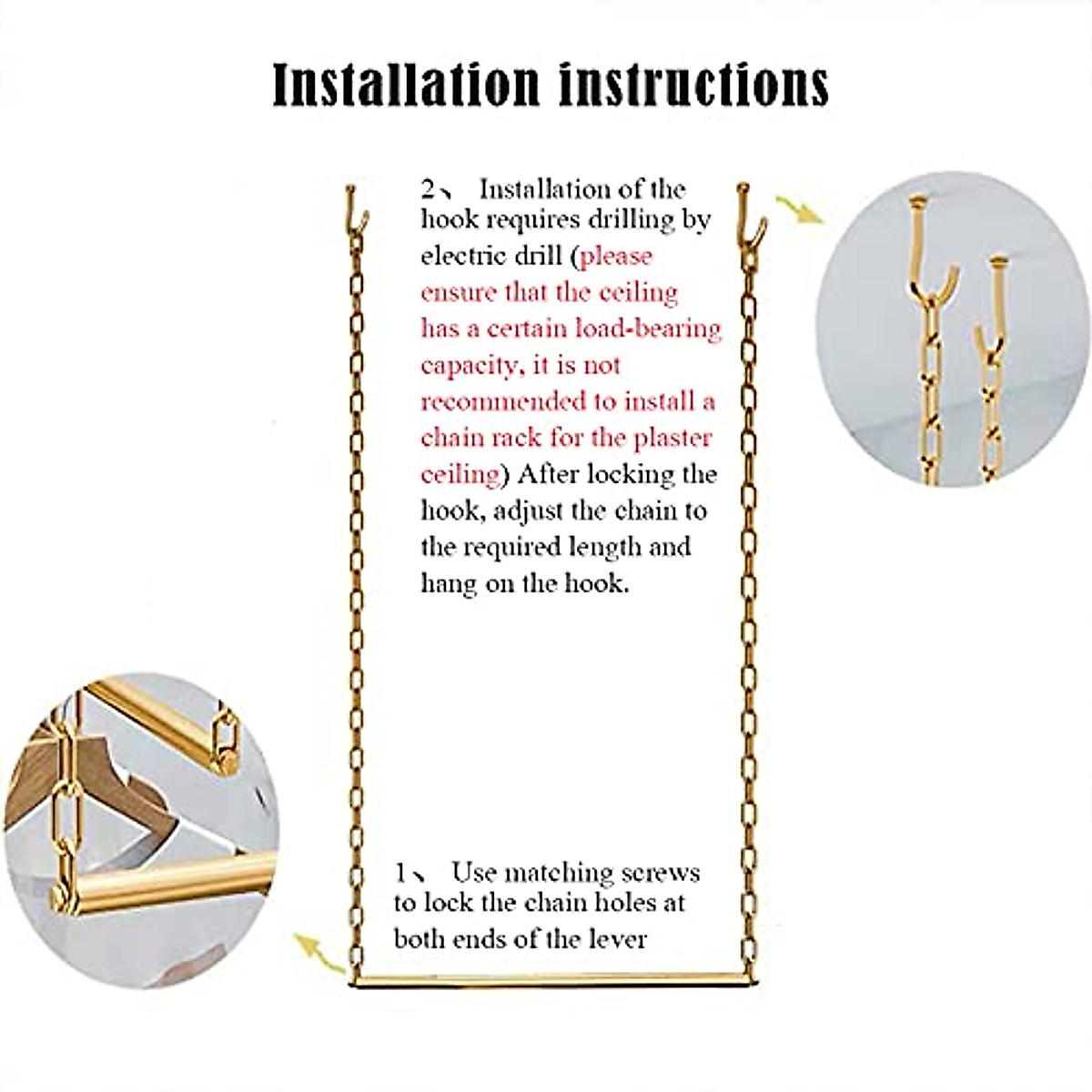 Installation instructions

2、 Installation of the hook requires drilling by electric drill (please ensure that the ceiling has a certain load-bearing capacity, it is not recommended to install a chain rack for the plaster ceiling) After locking the hook, adjust the chain to the required length and hang on the hook.

1、 Use matching screws to lock the chain holes at both ends of the lever